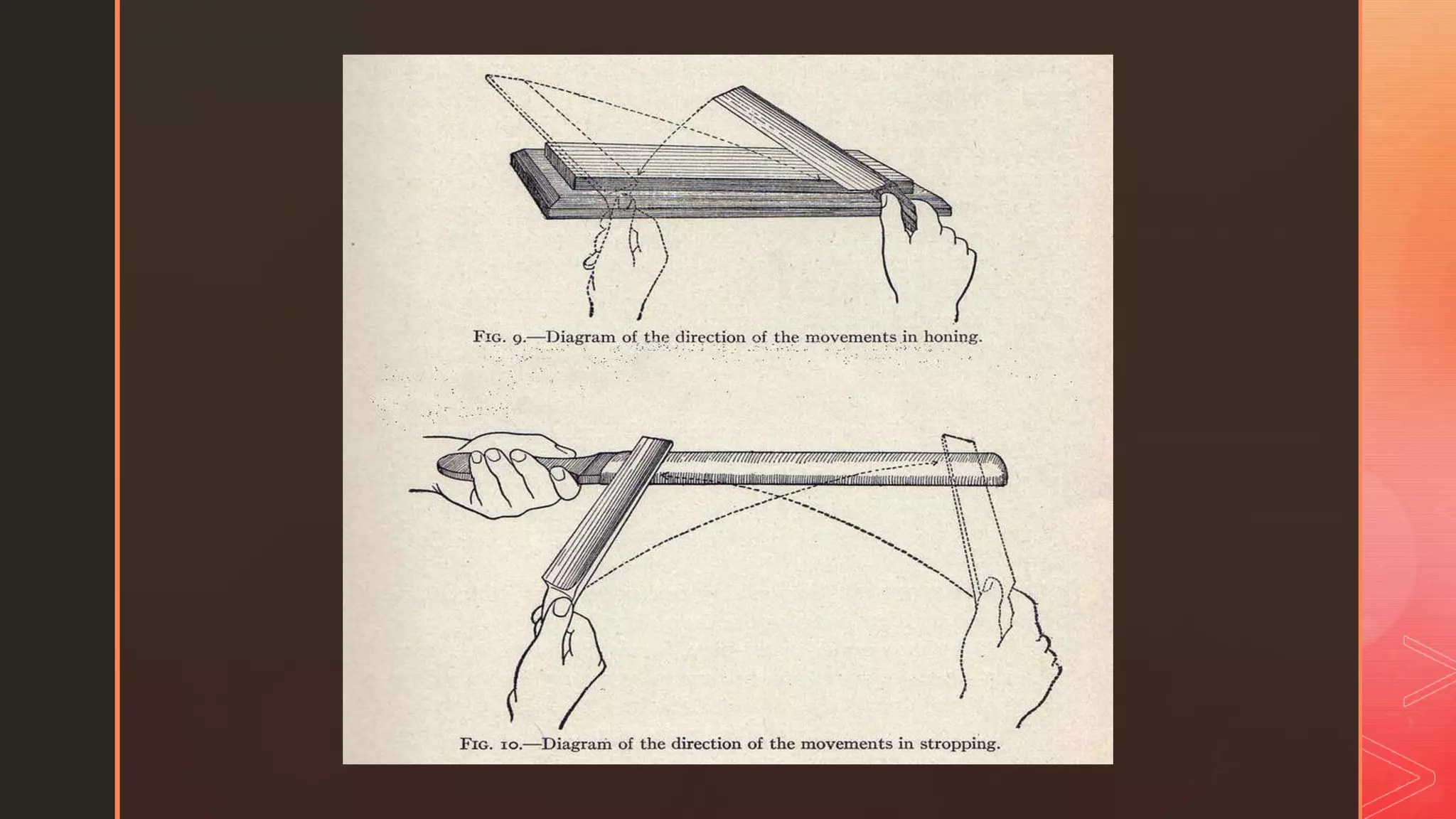 FIG. 9.—Diagram of the direction of the movements in honing.

FIG. 10.—Diagram of the direction of the movements in stropping.