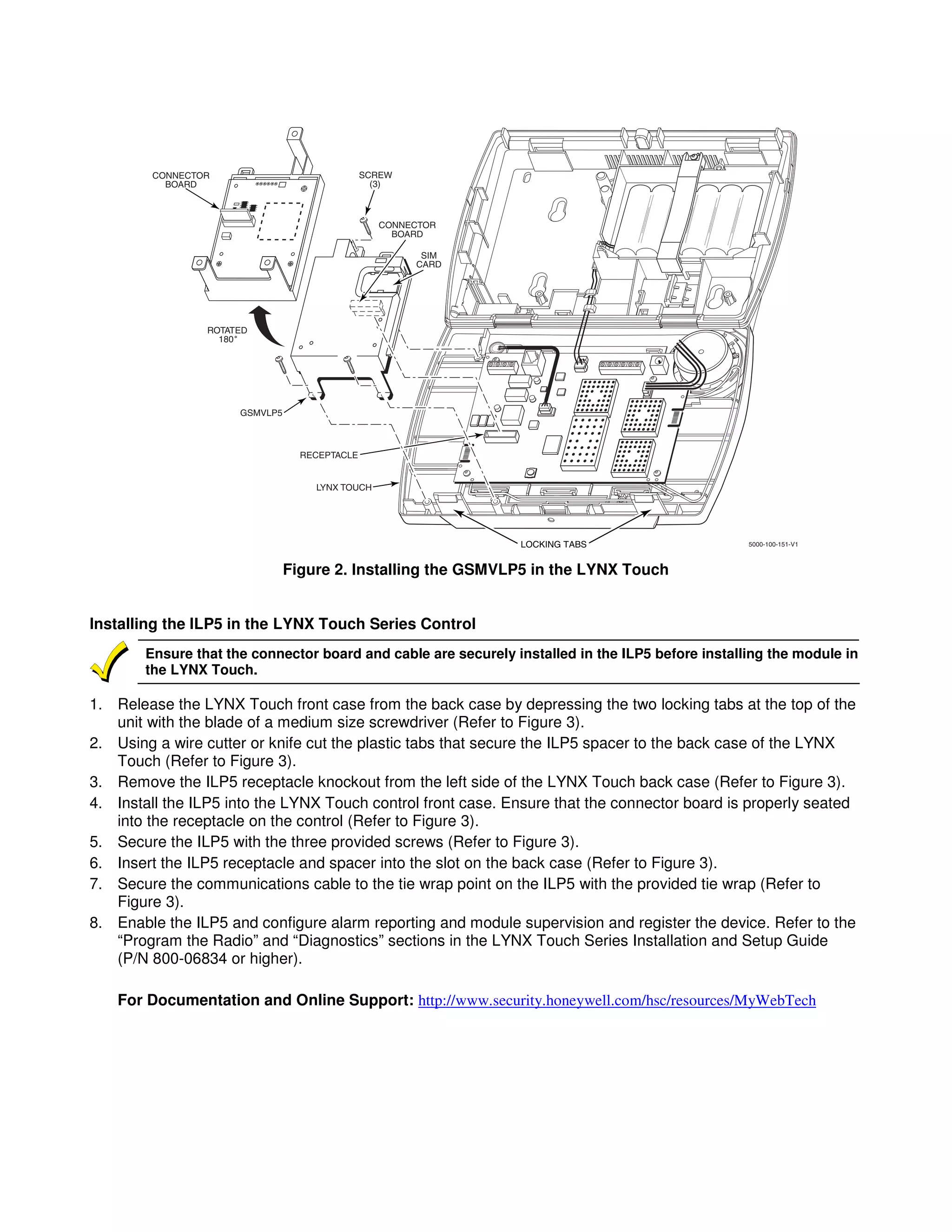 CONNECTOR BOARD

SCREW (3)

CONNECTOR BOARD

SIM CARD

ROTATED 180°

GSMVLP5

RECEPTACLE

LYNX TOUCH

LOCKING TABS

5000-100-151-V1

Figure 2. Installing the GSMVLP5 in the LYNX Touch

Installing the ILP5 in the LYNX Touch Series Control

Ensure that the connector board and cable are securely installed in the ILP5 before installing the module in the LYNX Touch.

1. Release the LYNX Touch front case from the back case by depressing the two locking tabs at the top of the unit with the blade of a medium size screwdriver (Refer to Figure 3).
2. Using a wire cutter or knife cut the plastic tabs that secure the ILP5 spacer to the back case of the LYNX Touch (Refer to Figure 3).
3. Remove the ILP5 receptacle knockout from the left side of the LYNX Touch back case (Refer to Figure 3).
4. Install the ILP5 into the LYNX Touch control front case. Ensure that the connector board is properly seated into the receptacle on the control (Refer to Figure 3).
5. Secure the ILP5 with the three provided screws (Refer to Figure 3).
6. Insert the ILP5 receptacle and spacer into the slot on the back case (Refer to Figure 3).
7. Secure the communications cable to the tie wrap point on the ILP5 with the provided tie wrap (Refer to Figure 3).
8. Enable the ILP5 and configure alarm reporting and module supervision and register the device. Refer to the “Program the Radio” and “Diagnostics” sections in the LYNX Touch Series Installation and Setup Guide (P/N 800-06834 or higher).

For Documentation and Online Support: http://www.security.honeywell.com/hsc/resources/MyWebTech