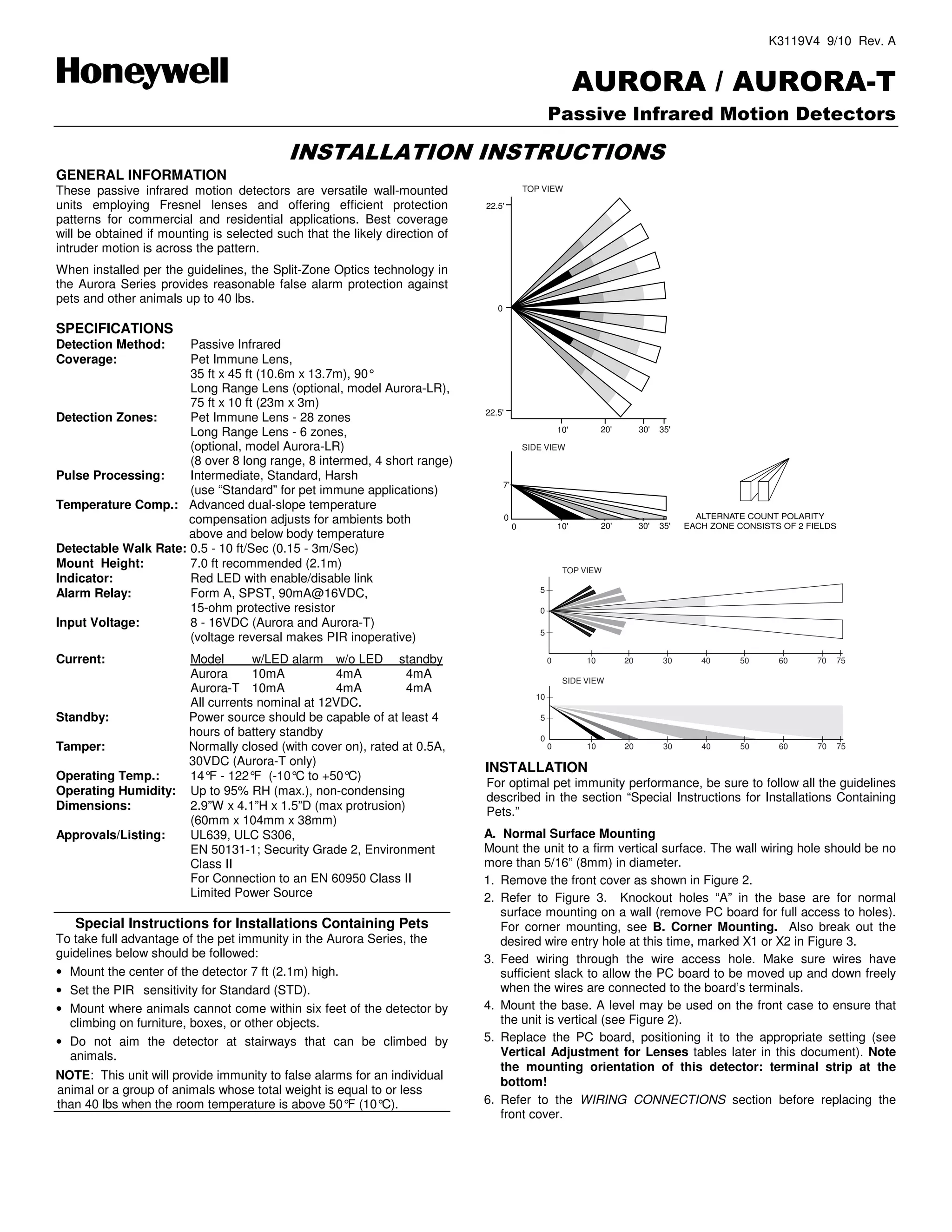 K3119V4 9/10 Rev. A

Honeywell

AURORA / AURORA-T

Passive Infrared Motion Detectors

INSTALLATION INSTRUCTIONS

GENERAL INFORMATION

These passive infrared motion detectors are versatile wall-mounted units employing Fresnel lenses and offering efficient protection patterns for commercial and residential applications. Best coverage will be obtained if mounting is selected such that the likely direction of intruder motion is across the pattern.

When installed per the guidelines, the Split-Zone Optics technology in the Aurora Series provides reasonable false alarm protection against pets and other animals up to 40 lbs.

SPECIFICATIONS

Detection Method: Passive Infrared

Coverage: Pet Immune Lens, 35 ft x 45 ft (10.6m x 13.7m), 90° Long Range Lens (optional, model Aurora-LR), 75 ft x 10 ft (23m x 3m)

Detection Zones: Pet Immune Lens - 28 zones Long Range Lens - 6 zones, (optional, model Aurora-LR) (8 over 8 long range, 8 intermed, 4 short range)

Pulse Processing: Intermediate, Standard, Harsh (use “Standard” for pet immune applications)

Temperature Comp.: Advanced dual-slope temperature compensation adjusts for ambients both above and below body temperature

Detectable Walk Rate: 0.5 - 10 ft/Sec (0.15 - 3m/Sec)

Mount Height: 7.0 ft recommended (2.1m)

Indicator: Red LED with enable/disable link

Alarm Relay: Form A, SPST, 90mA@16VDC, 15-ohm protective resistor

Input Voltage: 8 - 16VDC (Aurora and Aurora-T) (voltage reversal makes PIR inoperative)

Current:

| Model | w/LED alarm | w/o LED | standby |
|---|---|---|---|
| Aurora | 10mA | 4mA | 4mA |
| Aurora-T | 10mA | 4mA | 4mA |

All currents nominal at 12VDC.

Standby: Power source should be capable of at least 4 hours of battery standby

Tamper: Normally closed (with cover on), rated at 0.5A, 30VDC (Aurora-T only)

Operating Temp.: 14°F - 122°F (-10°C to +50°C)

Operating Humidity: Up to 95% RH (max.), non-condensing

Dimensions: 2.9”W x 4.1”H x 1.5”D (max protrusion) (60mm x 104mm x 38mm)

Approvals/Listing: UL639, ULC S306, EN 50131-1; Security Grade 2, Environment Class II For Connection to an EN 60950 Class II Limited Power Source

Special Instructions for Installations Containing Pets

To take full advantage of the pet immunity in the Aurora Series, the guidelines below should be followed:

• Mount the center of the detector 7 ft (2.1m) high.

• Set the PIR sensitivity for Standard (STD).

• Mount where animals cannot come within six feet of the detector by climbing on furniture, boxes, or other objects.

• Do not aim the detector at stairways that can be climbed by animals.

NOTE: This unit will provide immunity to false alarms for an individual animal or a group of animals whose total weight is equal to or less than 40 lbs when the room temperature is above 50°F (10°C).

TOP VIEW
22.5'
0
22.5'
10' 20' 30' 35'

SIDE VIEW
7'
0
0 10' 20' 30' 35'

ALTERNATE COUNT POLARITY
EACH ZONE CONSISTS OF 2 FIELDS

TOP VIEW
5
0
5
0 10 20 30 40 50 60 70 75

SIDE VIEW
10
5
0
0 10 20 30 40 50 60 70 75

INSTALLATION

For optimal pet immunity performance, be sure to follow all the guidelines described in the section “Special Instructions for Installations Containing Pets.”

A. Normal Surface Mounting

Mount the unit to a firm vertical surface. The wall wiring hole should be no more than 5/16” (8mm) in diameter.

1. Remove the front cover as shown in Figure 2.

2. Refer to Figure 3. Knockout holes “A” in the base are for normal surface mounting on a wall (remove PC board for full access to holes). For corner mounting, see B. Corner Mounting. Also break out the desired wire entry hole at this time, marked X1 or X2 in Figure 3.

3. Feed wiring through the wire access hole. Make sure wires have sufficient slack to allow the PC board to be moved up and down freely when the wires are connected to the board’s terminals.

4. Mount the base. A level may be used on the front case to ensure that the unit is vertical (see Figure 2).

5. Replace the PC board, positioning it to the appropriate setting (see Vertical Adjustment for Lenses tables later in this document). Note the mounting orientation of this detector: terminal strip at the bottom!

6. Refer to the WIRING CONNECTIONS section before replacing the front cover.