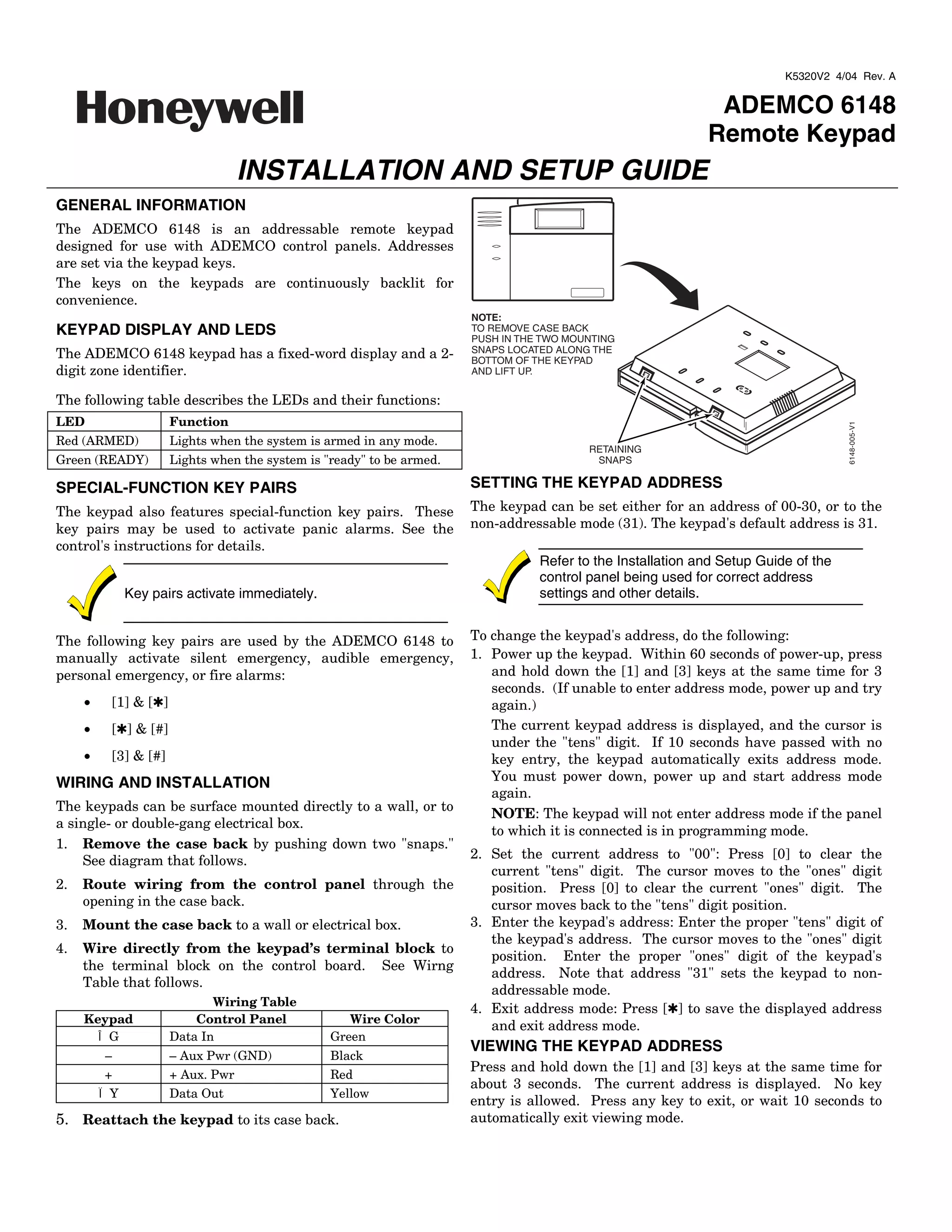 K5320V2 4/04 Rev. A

Honeywell

ADEMCO 6148
Remote Keypad

INSTALLATION AND SETUP GUIDE

GENERAL INFORMATION

The ADEMCO 6148 is an addressable remote keypad designed for use with ADEMCO control panels. Addresses are set via the keypad keys.

The keys on the keypads are continuously backlit for convenience.

KEYPAD DISPLAY AND LEDS

The ADEMCO 6148 keypad has a fixed-word display and a 2-digit zone identifier.

The following table describes the LEDs and their functions:

| LED | Function |
|---|---|
| Red (ARMED) | Lights when the system is armed in any mode. |
| Green (READY) | Lights when the system is "ready" to be armed. |

SPECIAL-FUNCTION KEY PAIRS

The keypad also features special-function key pairs. These key pairs may be used to activate panic alarms. See the control's instructions for details.

Key pairs activate immediately.

The following key pairs are used by the ADEMCO 6148 to manually activate silent emergency, audible emergency, personal emergency, or fire alarms:

• [1] & [✱]
• [✱] & [#]
• [3] & [#]

WIRING AND INSTALLATION

The keypads can be surface mounted directly to a wall, or to a single- or double-gang electrical box.

1. Remove the case back by pushing down two "snaps." See diagram that follows.
2. Route wiring from the control panel through the opening in the case back.
3. Mount the case back to a wall or electrical box.
4. Wire directly from the keypad's terminal block to the terminal block on the control board. See Wirng Table that follows.

Wiring Table

| Keypad | Control Panel | Wire Color |
|---|---|---|
| Î G | Data In | Green |
| – | – Aux Pwr (GND) | Black |
| + | + Aux. Pwr | Red |
| Ï Y | Data Out | Yellow |

5. Reattach the keypad to its case back.

NOTE:
TO REMOVE CASE BACK PUSH IN THE TWO MOUNTING SNAPS LOCATED ALONG THE BOTTOM OF THE KEYPAD AND LIFT UP.

RETAINING SNAPS

6148-005-V1

SETTING THE KEYPAD ADDRESS

The keypad can be set either for an address of 00-30, or to the non-addressable mode (31). The keypad's default address is 31.

Refer to the Installation and Setup Guide of the control panel being used for correct address settings and other details.

To change the keypad's address, do the following:
1. Power up the keypad. Within 60 seconds of power-up, press and hold down the [1] and [3] keys at the same time for 3 seconds. (If unable to enter address mode, power up and try again.)
The current keypad address is displayed, and the cursor is under the "tens" digit. If 10 seconds have passed with no key entry, the keypad automatically exits address mode. You must power down, power up and start address mode again.
NOTE: The keypad will not enter address mode if the panel to which it is connected is in programming mode.
2. Set the current address to "00": Press [0] to clear the current "tens" digit. The cursor moves to the "ones" digit position. Press [0] to clear the current "ones" digit. The cursor moves back to the "tens" digit position.
3. Enter the keypad's address: Enter the proper "tens" digit of the keypad's address. The cursor moves to the "ones" digit position. Enter the proper "ones" digit of the keypad's address. Note that address "31" sets the keypad to non-addressable mode.
4. Exit address mode: Press [✱] to save the displayed address and exit address mode.

VIEWING THE KEYPAD ADDRESS

Press and hold down the [1] and [3] keys at the same time for about 3 seconds. The current address is displayed. No key entry is allowed. Press any key to exit, or wait 10 seconds to automatically exit viewing mode.