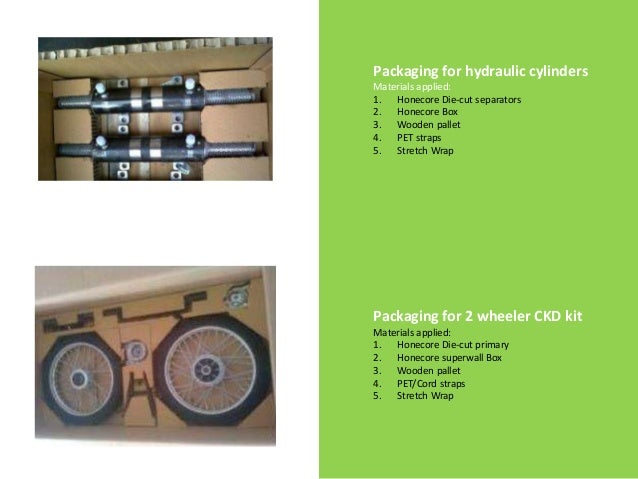 Packaging for hydraulic cylinders
Materials applied:
1. Honecore Die-cut separators
2. Honecore Box
3. Wooden pallet
4. PET straps
5. Stretch Wrap

Packaging for 2 wheeler CKD kit
Materials applied:
1. Honecore Die-cut primary
2. Honecore superwall Box
3. Wooden pallet
4. PET/Cord straps
5. Stretch Wrap