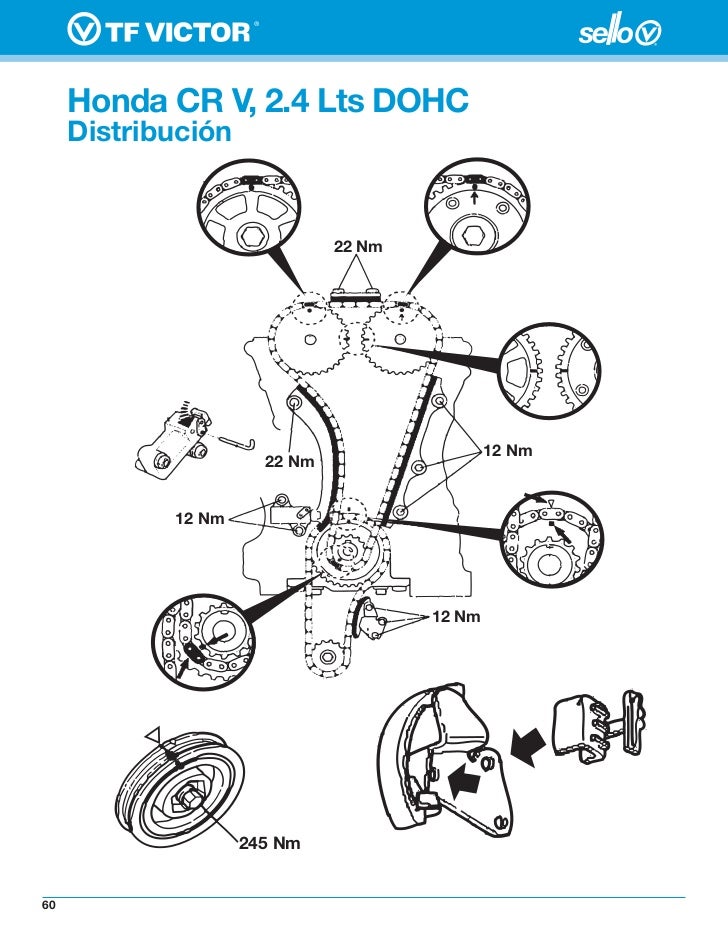 TF VICTOR®

sello

Honda CR V, 2.4 Lts DOHC
Distribución

22 Nm

22 Nm

12 Nm

12 Nm

12 Nm

245 Nm

60