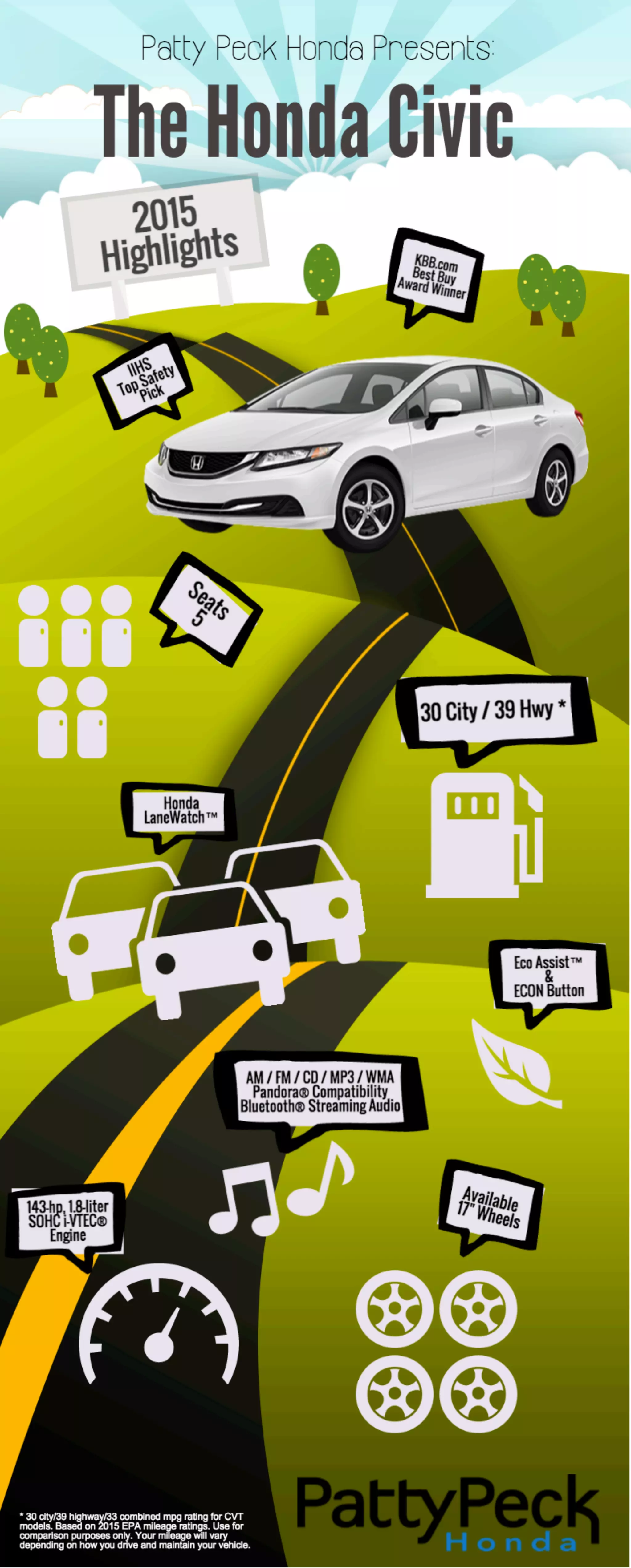 Patty Peck Honda Presents:

The Honda Civic

2015 Highlights

KBB.com Best Buy Award Winner

IIHS Top Safety Pick

Seats 5

30 City / 39 Hwy *

Honda LaneWatch™

Eco Assist™ & ECON Button

AM / FM / CD / MP3 / WMA Pandora® Compatibility Bluetooth® Streaming Audio

143-hp, 1.8-liter SOHC i-VTEC® Engine

Available 17" Wheels

* 30 city/39 highway/33 combined mpg rating for CVT models. Based on 2015 EPA mileage ratings. Use for comparison purposes only. Your mileage will vary depending on how you drive and maintain your vehicle.

PattyPeck Honda