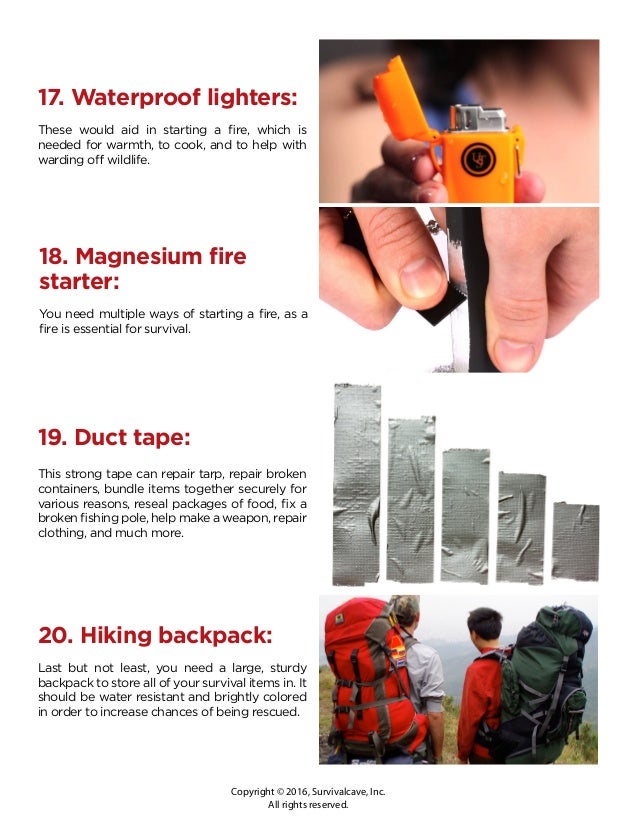 17. Waterproof lighters:

These would aid in starting a fire, which is needed for warmth, to cook, and to help with warding off wildlife.

18. Magnesium fire starter:

You need multiple ways of starting a fire, as a fire is essential for survival.

19. Duct tape:

This strong tape can repair tarp, repair broken containers, bundle items together securely for various reasons, reseal packages of food, fix a broken fishing pole, help make a weapon, repair clothing, and much more.

20. Hiking backpack:

Last but not least, you need a large, sturdy backpack to store all of your survival items in. It should be water resistant and brightly colored in order to increase chances of being rescued.

Copyright © 2016, Survivalcave, Inc.
All rights reserved.