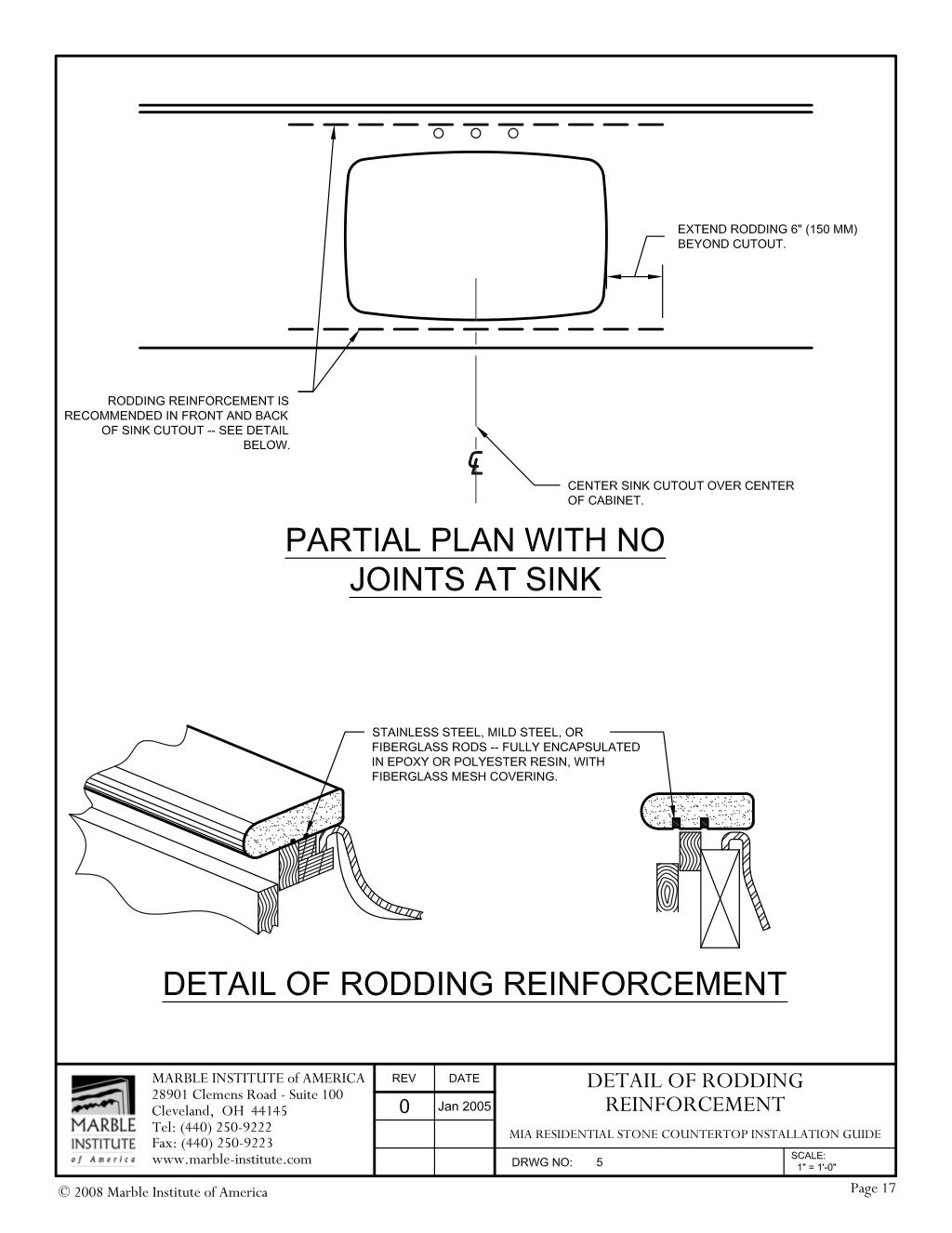 EXTEND RODDING 6" (150 MM) BEYOND CUTOUT.

RODDING REINFORCEMENT IS RECOMMENDED IN FRONT AND BACK OF SINK CUTOUT -- SEE DETAIL BELOW.

℄

CENTER SINK CUTOUT OVER CENTER OF CABINET.

PARTIAL PLAN WITH NO JOINTS AT SINK

STAINLESS STEEL, MILD STEEL, OR FIBERGLASS RODS -- FULLY ENCAPSULATED IN EPOXY OR POLYESTER RESIN, WITH FIBERGLASS MESH COVERING.

DETAIL OF RODDING REINFORCEMENT

MARBLE INSTITUTE of America

MARBLE INSTITUTE of AMERICA
28901 Clemens Road - Suite 100
Cleveland, OH 44145
Tel: (440) 250-9222
Fax: (440) 250-9223
www.marble-institute.com

| REV | DATE |
|---|---|
| 0 | Jan 2005 |
| | |
| | |

DETAIL OF RODDING REINFORCEMENT

MIA RESIDENTIAL STONE COUNTERTOP INSTALLATION GUIDE

DRWG NO: 5

SCALE: 1" = 1'-0"

© 2008 Marble Institute of America

Page 17