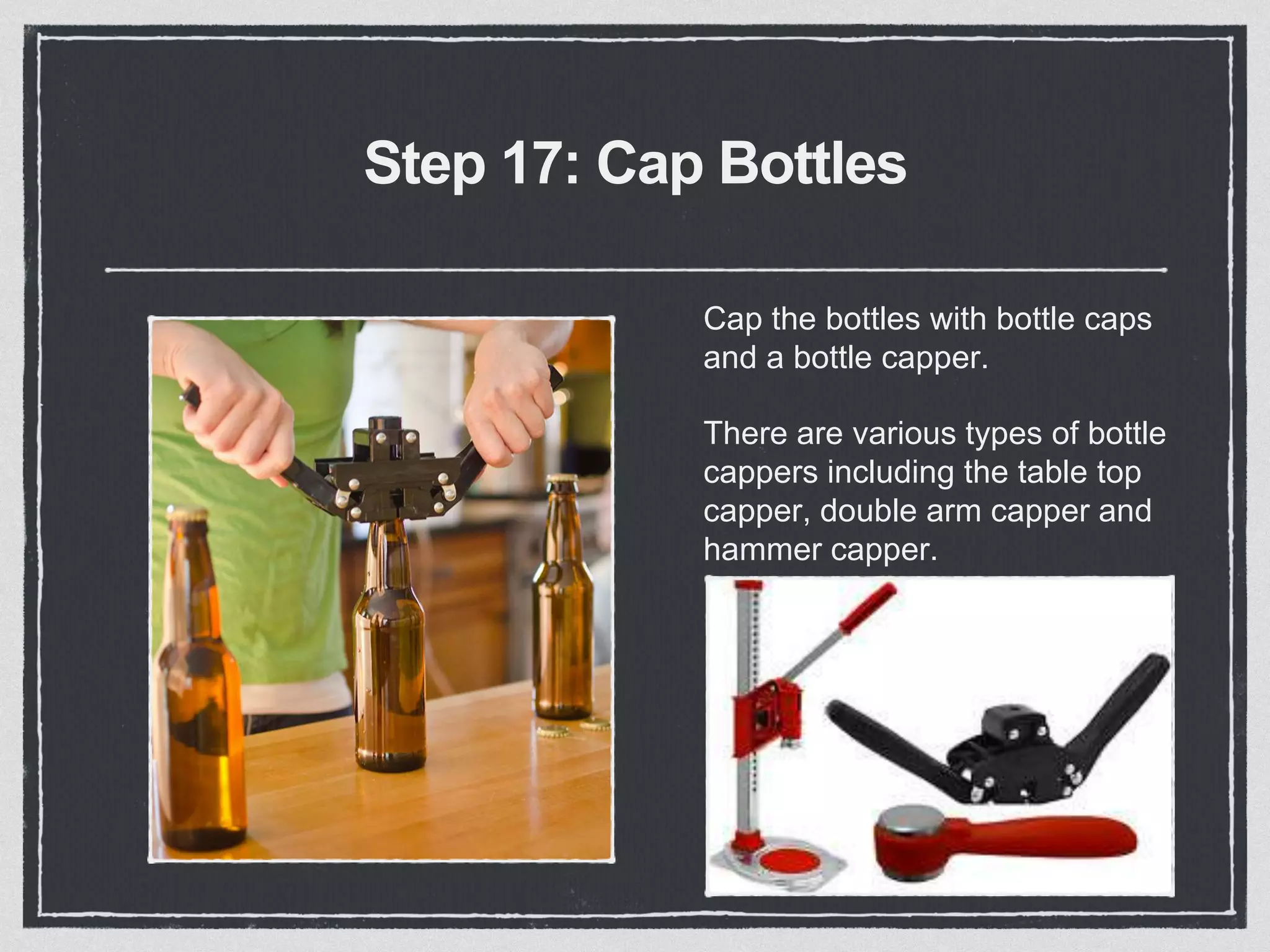 Step 17: Cap Bottles

Cap the bottles with bottle caps and a bottle capper.

There are various types of bottle cappers including the table top capper, double arm capper and hammer capper.