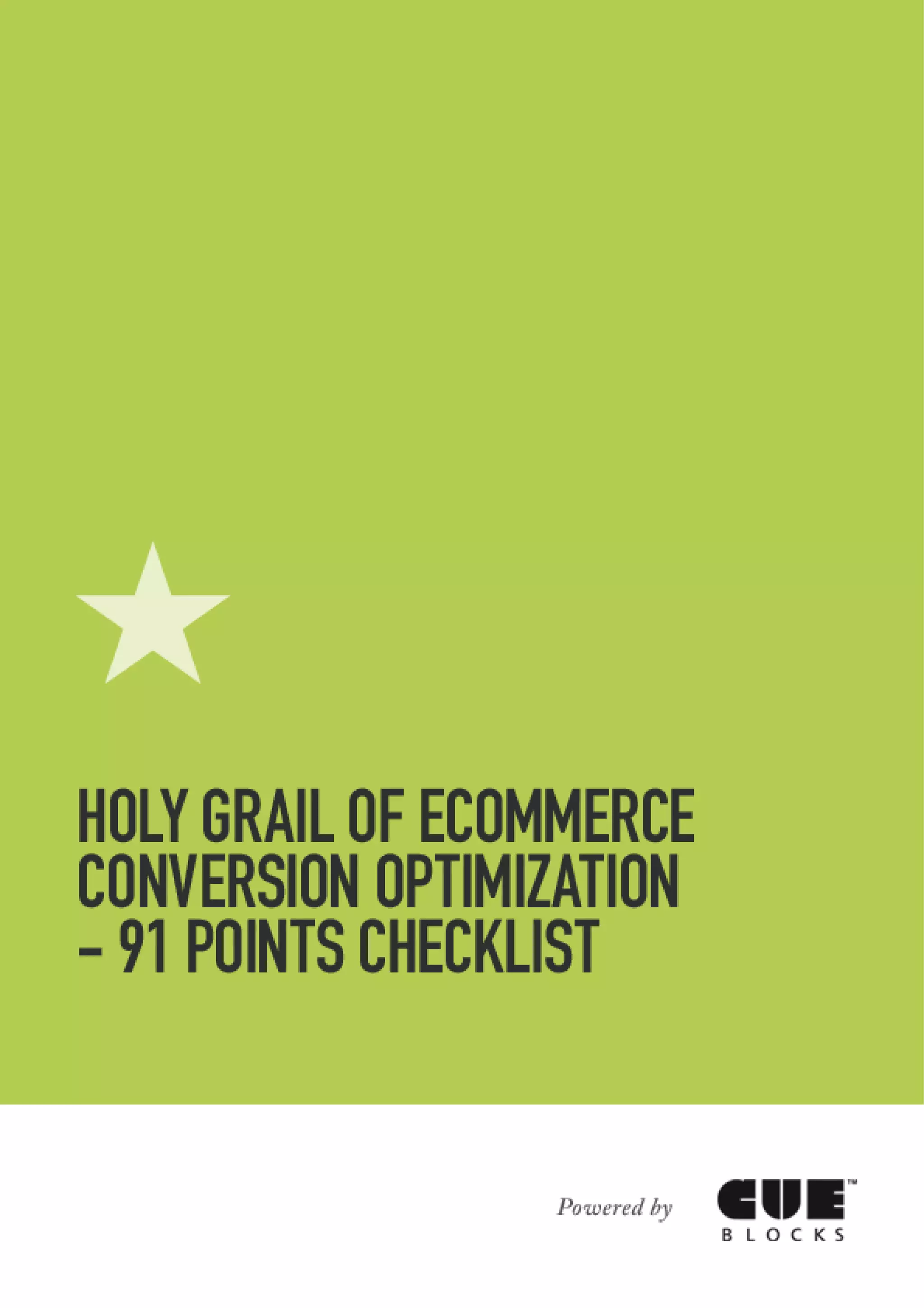 HOLY GRAIL OF ECOMMERCE CONVERSION OPTIMIZATION – 91 POINTS CHECKLIST

Powered by CUE™ BLOCKS