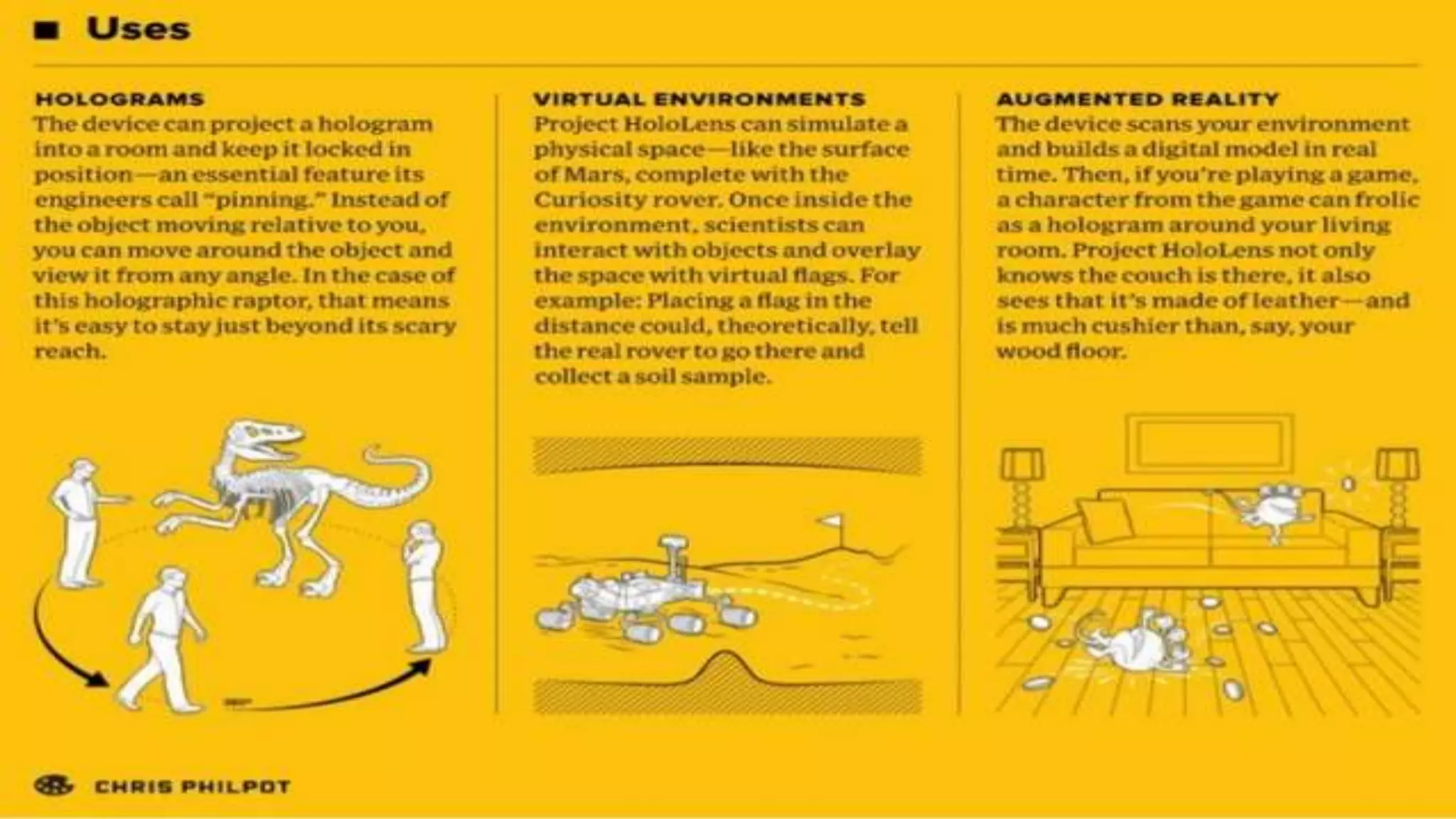 ■ Uses

HOLOGRAMS
The device can project a hologram into a room and keep it locked in position—an essential feature its engineers call "pinning." Instead of the object moving relative to you, you can move around the object and view it from any angle. In the case of this holographic raptor, that means it's easy to stay just beyond its scary reach.

VIRTUAL ENVIRONMENTS
Project HoloLens can simulate a physical space—like the surface of Mars, complete with the Curiosity rover. Once inside the environment, scientists can interact with objects and overlay the space with virtual flags. For example: Placing a flag in the distance could, theoretically, tell the real rover to go there and collect a soil sample.

AUGMENTED REALITY
The device scans your environment and builds a digital model in real time. Then, if you're playing a game, a character from the game can frolic as a hologram around your living room. Project HoloLens not only knows the couch is there, it also sees that it's made of leather—and is much cushier than, say, your wood floor.

CHRIS PHILPOT