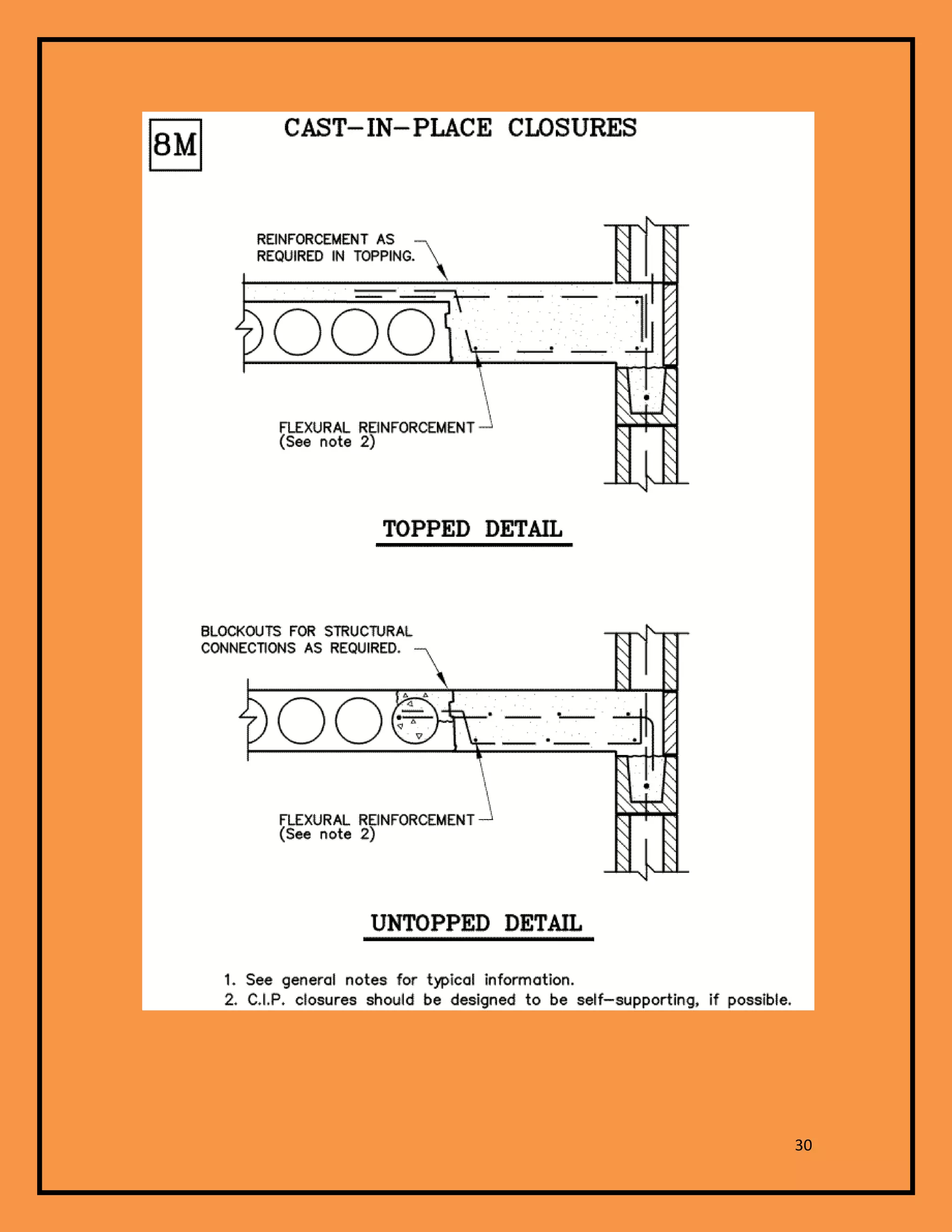 8M

CAST-IN-PLACE CLOSURES

REINFORCEMENT AS REQUIRED IN TOPPING.

FLEXURAL REINFORCEMENT (See note 2)

TOPPED DETAIL

BLOCKOUTS FOR STRUCTURAL CONNECTIONS AS REQUIRED.

FLEXURAL REINFORCEMENT (See note 2)

UNTOPPED DETAIL

1. See general notes for typical information.
2. C.I.P. closures should be designed to be self-supporting, if possible.

30