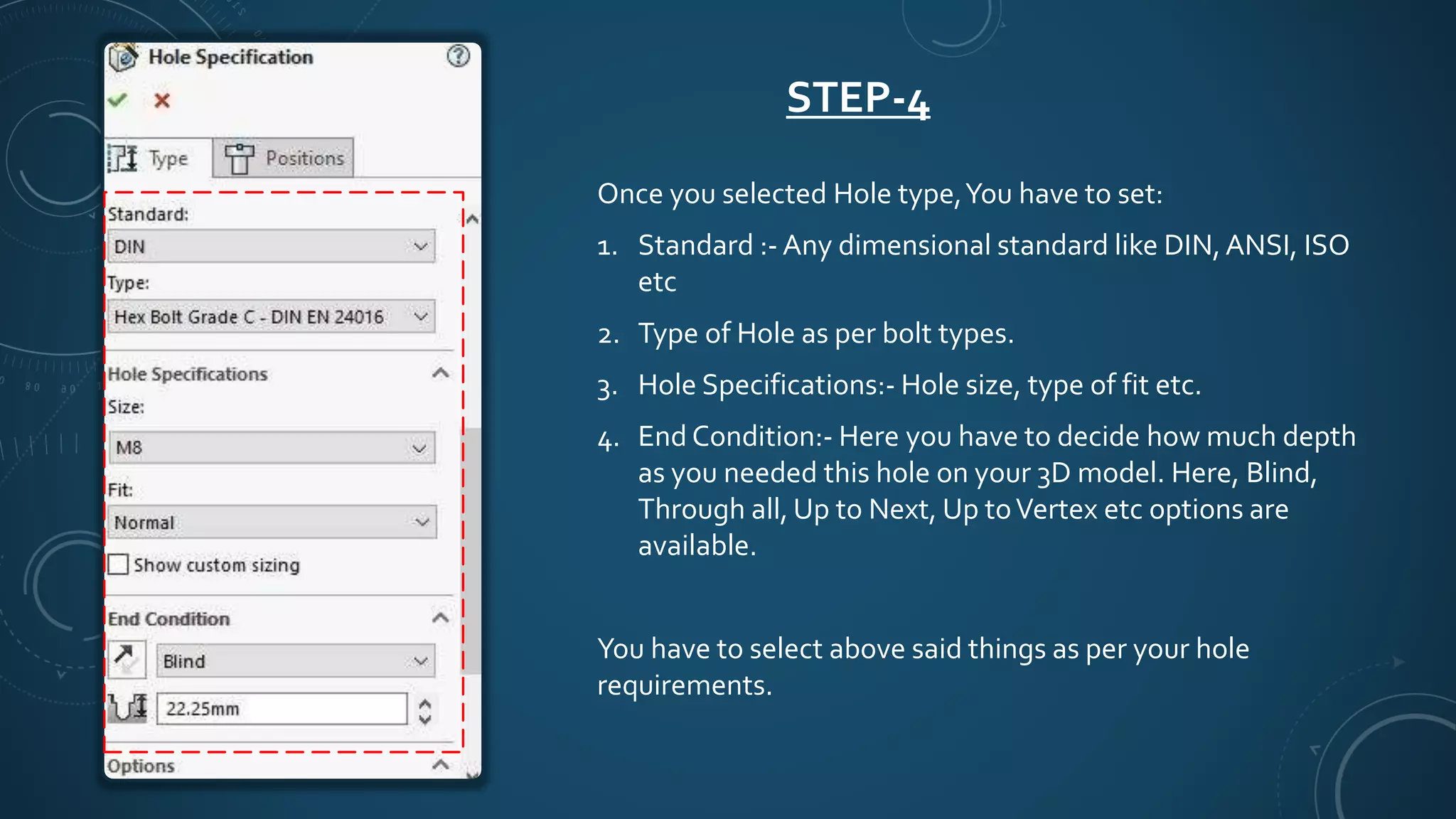 Hole Specification

Type
Positions

Standard:
DIN
Type:
Hex Bolt Grade C - DIN EN 24016
Hole Specifications
Size:
M8
Fit:
Normal
Show custom sizing
End Condition
Blind
22.25mm
Options

STEP-4

Once you selected Hole type, You have to set:

1. Standard :- Any dimensional standard like DIN, ANSI, ISO etc

2. Type of Hole as per bolt types.

3. Hole Specifications:- Hole size, type of fit etc.

4. End Condition:- Here you have to decide how much depth as you needed this hole on your 3D model. Here, Blind, Through all, Up to Next, Up to Vertex etc options are available.

You have to select above said things as per your hole requirements.