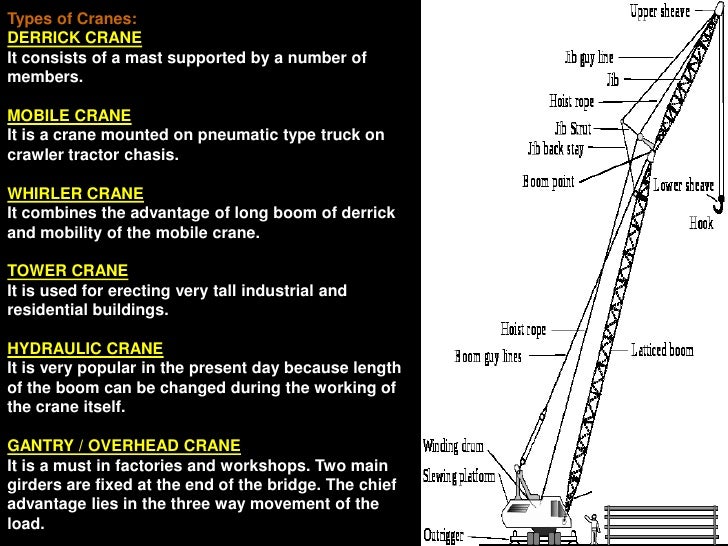 Types of Cranes:
DERRICK CRANE
It consists of a mast supported by a number of members.

MOBILE CRANE
It is a crane mounted on pneumatic type truck on crawler tractor chasis.

WHIRLER CRANE
It combines the advantage of long boom of derrick and mobility of the mobile crane.

TOWER CRANE
It is used for erecting very tall industrial and residential buildings.

HYDRAULIC CRANE
It is very popular in the present day because length of the boom can be changed during the working of the crane itself.

GANTRY / OVERHEAD CRANE
It is a must in factories and workshops. Two main girders are fixed at the end of the bridge. The chief advantage lies in the three way movement of the load.

Upper sheave
Jib guy line
Jib
Hoist rope
Jib Strut
Jib back stay
Boom point
Lower sheave
Hook
Hoist rope
Boom guy lines
Latticed boom
Winding drum
Slewing platform
Outrigger