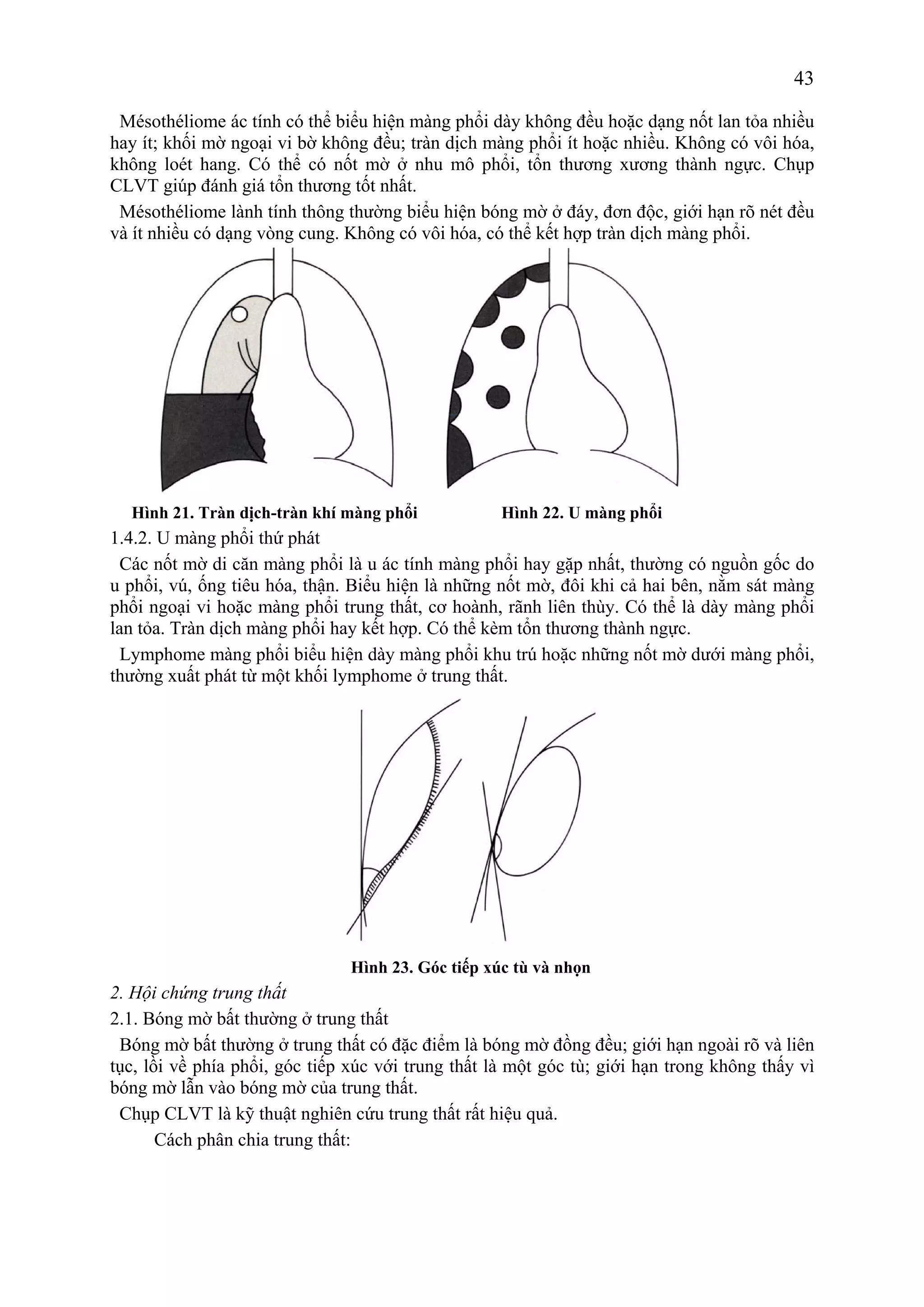 43

Mésothéliome ác tính có thể biểu hiện màng phổi dày không đều hoặc dạng nốt lan tỏa nhiều hay ít; khối mờ ngoại vi bờ không đều; tràn dịch màng phổi ít hoặc nhiều. Không có vôi hóa, không loét hang. Có thể có nốt mờ ở nhu mô phổi, tổn thương xương thành ngực. Chụp CLVT giúp đánh giá tổn thương tốt nhất.

Mésothéliome lành tính thông thường biểu hiện bóng mờ ở đáy, đơn độc, giới hạn rõ nét đều và ít nhiều có dạng vòng cung. Không có vôi hóa, có thể kết hợp tràn dịch màng phổi.

Hình 21. Tràn dịch-tràn khí màng phổi

Hình 22. U màng phổi

1.4.2. U màng phổi thứ phát

Các nốt mờ di căn màng phổi là u ác tính màng phổi hay gặp nhất, thường có nguồn gốc do u phổi, vú, ống tiêu hóa, thận. Biểu hiện là những nốt mờ, đôi khi cả hai bên, nằm sát màng phổi ngoại vi hoặc màng phổi trung thất, cơ hoành, rãnh liên thùy. Có thể là dày màng phổi lan tỏa. Tràn dịch màng phổi hay kết hợp. Có thể kèm tổn thương thành ngực.

Lymphome màng phổi biểu hiện dày màng phổi khu trú hoặc những nốt mờ dưới màng phổi, thường xuất phát từ một khối lymphome ở trung thất.

Hình 23. Góc tiếp xúc tù và nhọn

2. Hội chứng trung thất

2.1. Bóng mờ bất thường ở trung thất

Bóng mờ bất thường ở trung thất có đặc điểm là bóng mờ đồng đều; giới hạn ngoài rõ và liên tục, lồi về phía phổi, góc tiếp xúc với trung thất là một góc tù; giới hạn trong không thấy vì bóng mờ lẫn vào bóng mờ của trung thất.

Chụp CLVT là kỹ thuật nghiên cứu trung thất rất hiệu quả.

Cách phân chia trung thất: