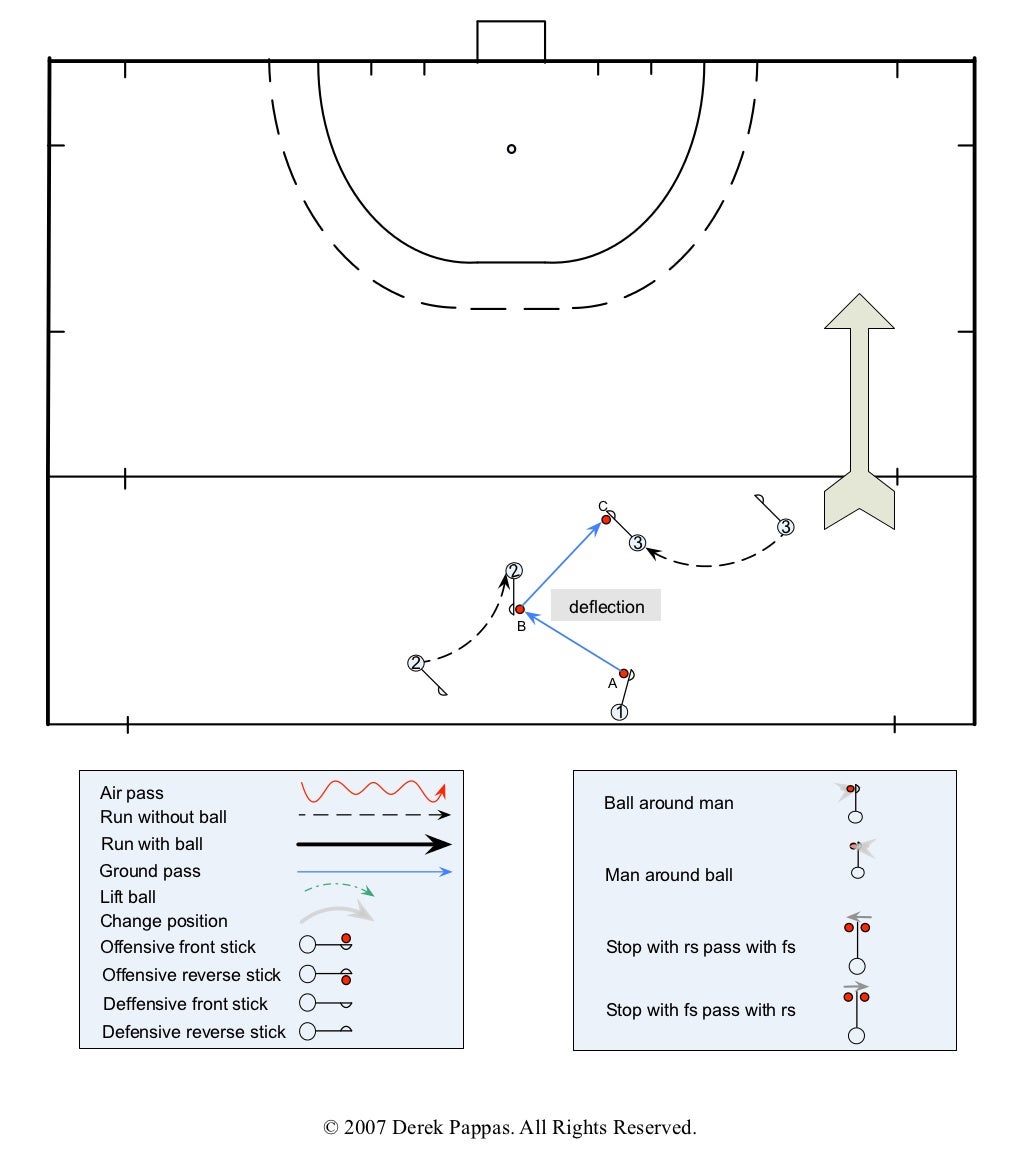 C
3
3
2
deflection
B
2
A
1

Air pass
Run without ball
Run with ball
Ground pass
Lift ball
Change position
Offensive front stick
Offensive reverse stick
Deffensive front stick
Defensive reverse stick

Ball around man
Man around ball
Stop with rs pass with fs
Stop with fs pass with rs

© 2007 Derek Pappas. All Rights Reserved.