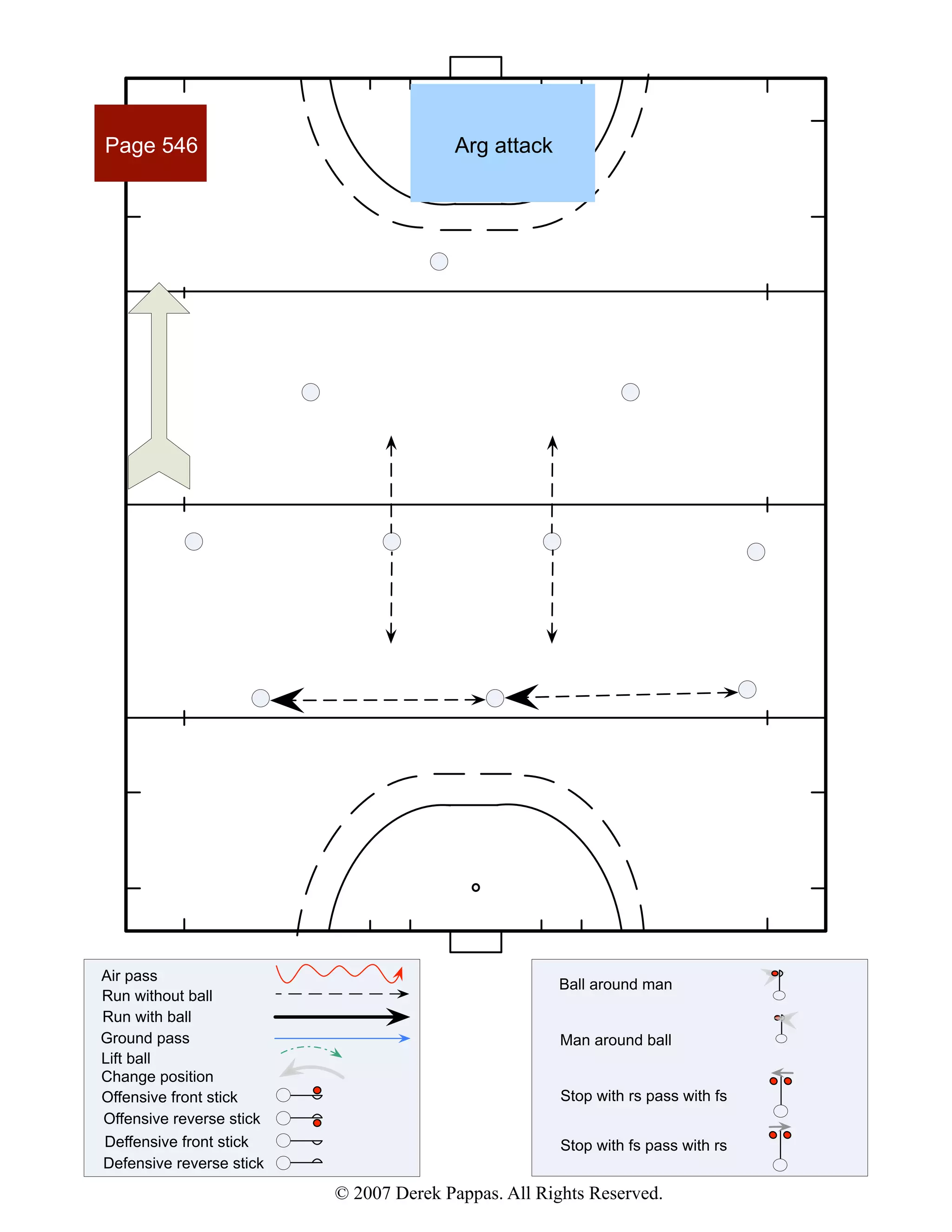 Page 546

Arg attack

Air pass
Run without ball
Run with ball
Ground pass
Lift ball
Change position
Offensive front stick
Offensive reverse stick
Deffensive front stick
Defensive reverse stick

Ball around man
Man around ball
Stop with rs pass with fs
Stop with fs pass with rs

© 2007 Derek Pappas. All Rights Reserved.