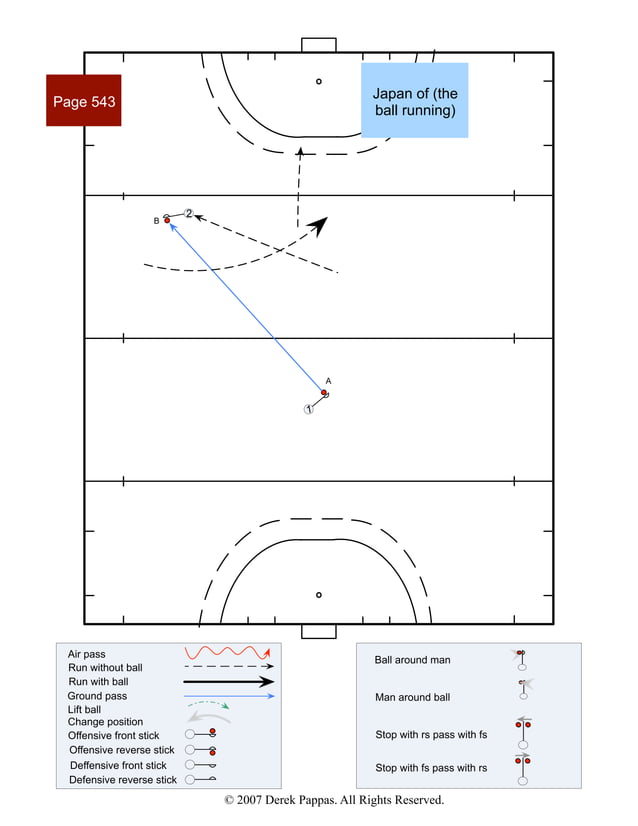 Page 543

Japan of (the ball running)

B
2
A
1

Air pass
Run without ball
Run with ball
Ground pass
Lift ball
Change position
Offensive front stick
Offensive reverse stick
Deffensive front stick
Defensive reverse stick

Ball around man
Man around ball
Stop with rs pass with fs
Stop with fs pass with rs

© 2007 Derek Pappas. All Rights Reserved.