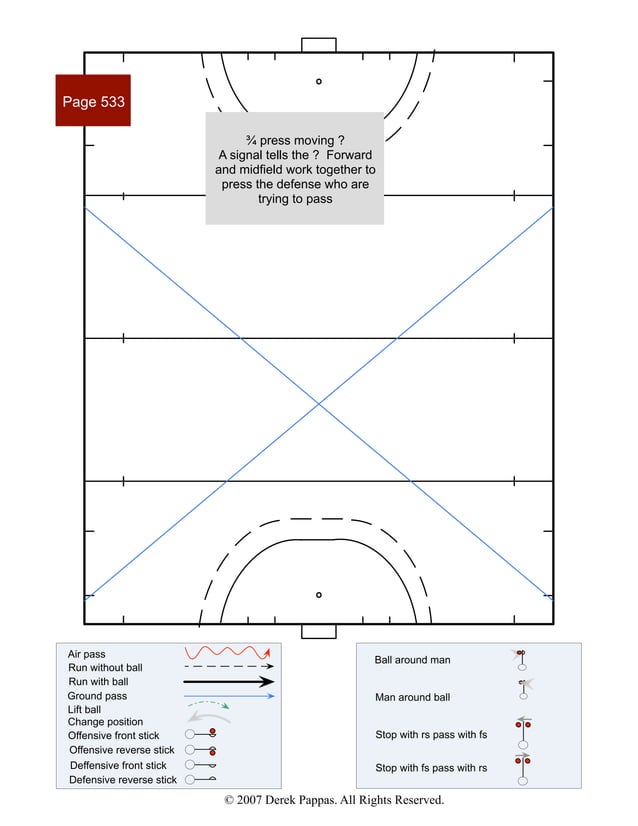 Page 533

¾ press moving ? A signal tells the ? Forward and midfield work together to press the defense who are trying to pass

Air pass
Run without ball
Run with ball
Ground pass
Lift ball
Change position
Offensive front stick
Offensive reverse stick
Deffensive front stick
Defensive reverse stick

Ball around man
Man around ball
Stop with rs pass with fs
Stop with fs pass with rs

© 2007 Derek Pappas. All Rights Reserved.