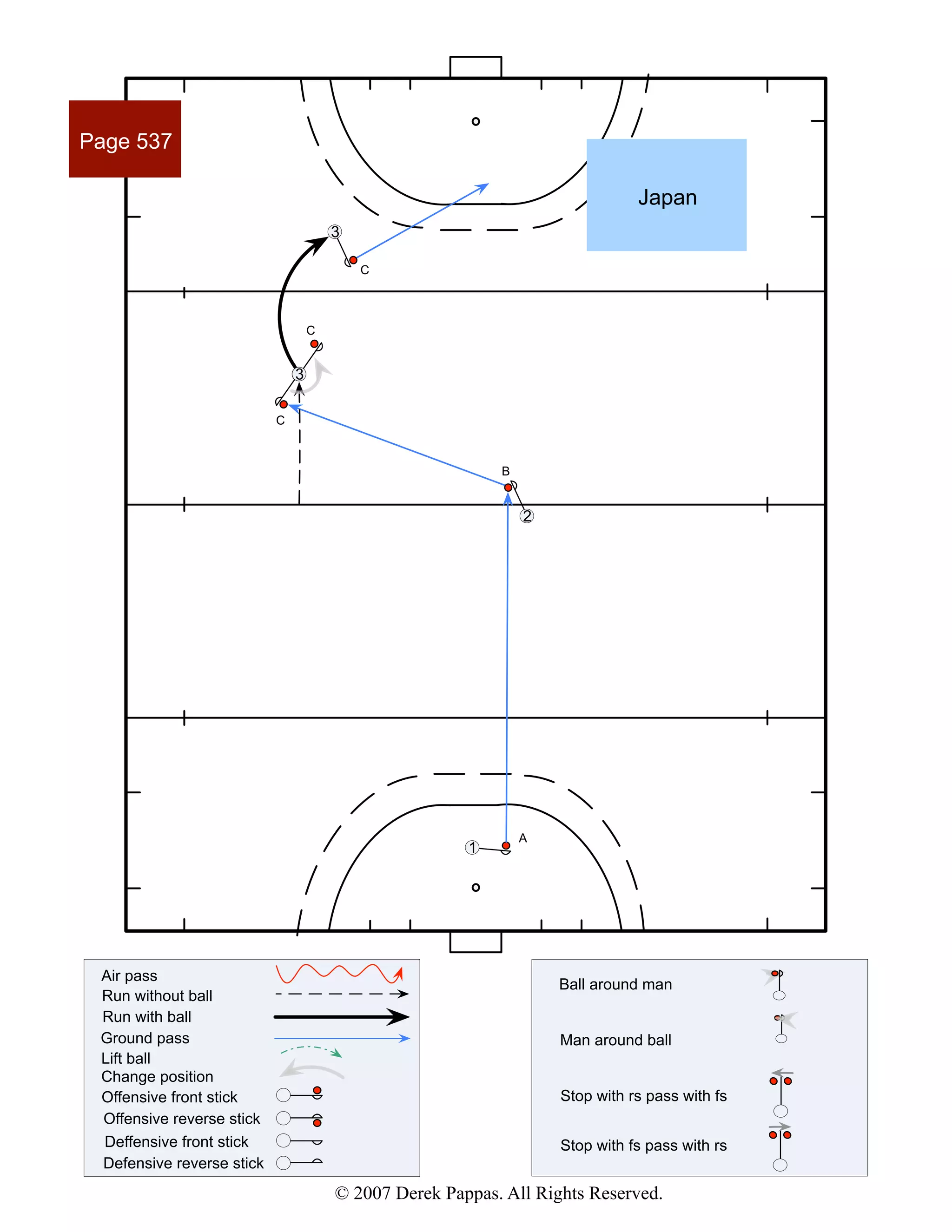 Page 537

Japan

3
C
C
3
C
B
2
1
A

Air pass
Run without ball
Run with ball
Ground pass
Lift ball
Change position
Offensive front stick
Offensive reverse stick
Deffensive front stick
Defensive reverse stick

Ball around man
Man around ball
Stop with rs pass with fs
Stop with fs pass with rs

© 2007 Derek Pappas. All Rights Reserved.