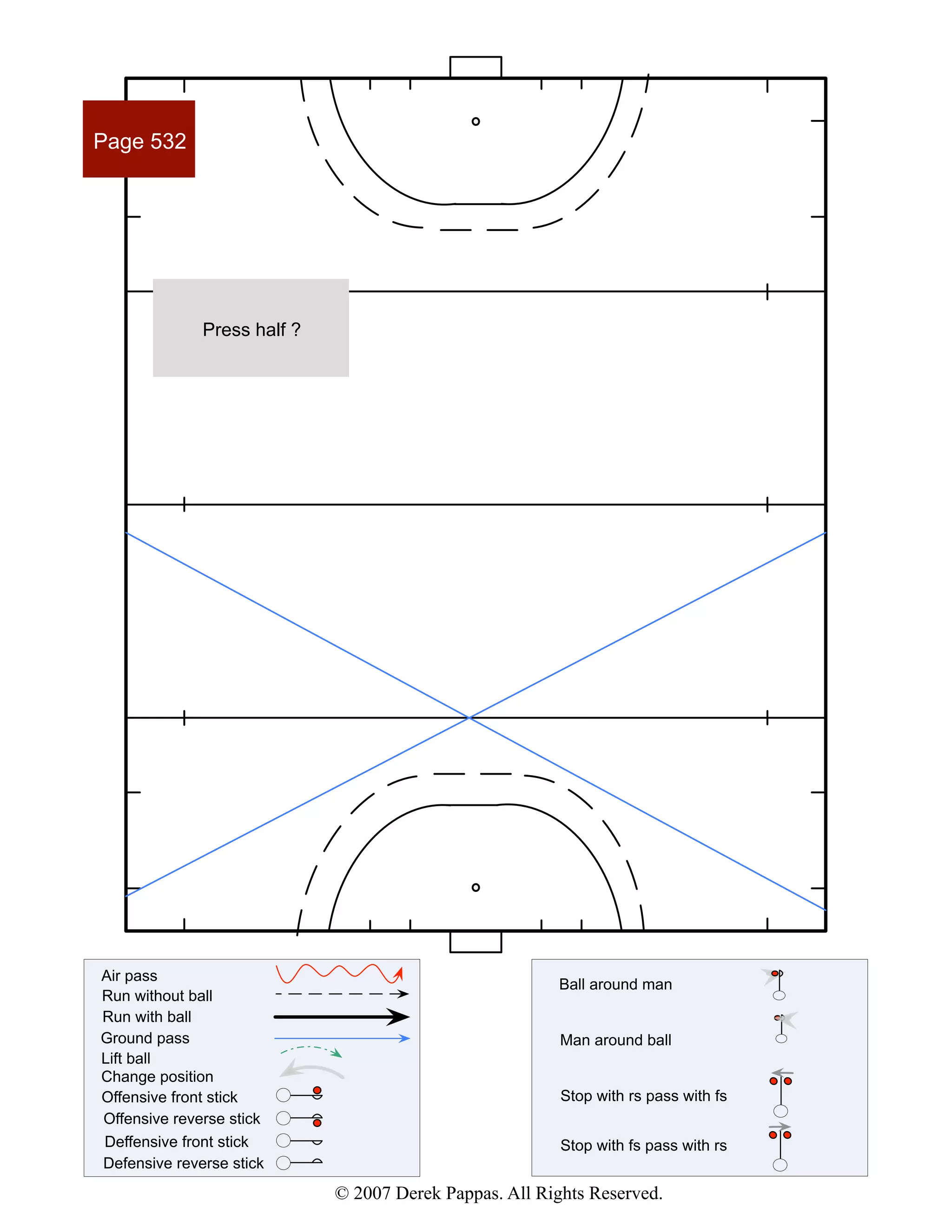 Page 532

Press half ?

Air pass
Run without ball
Run with ball
Ground pass
Lift ball
Change position
Offensive front stick
Offensive reverse stick
Deffensive front stick
Defensive reverse stick

Ball around man

Man around ball

Stop with rs pass with fs

Stop with fs pass with rs

© 2007 Derek Pappas. All Rights Reserved.