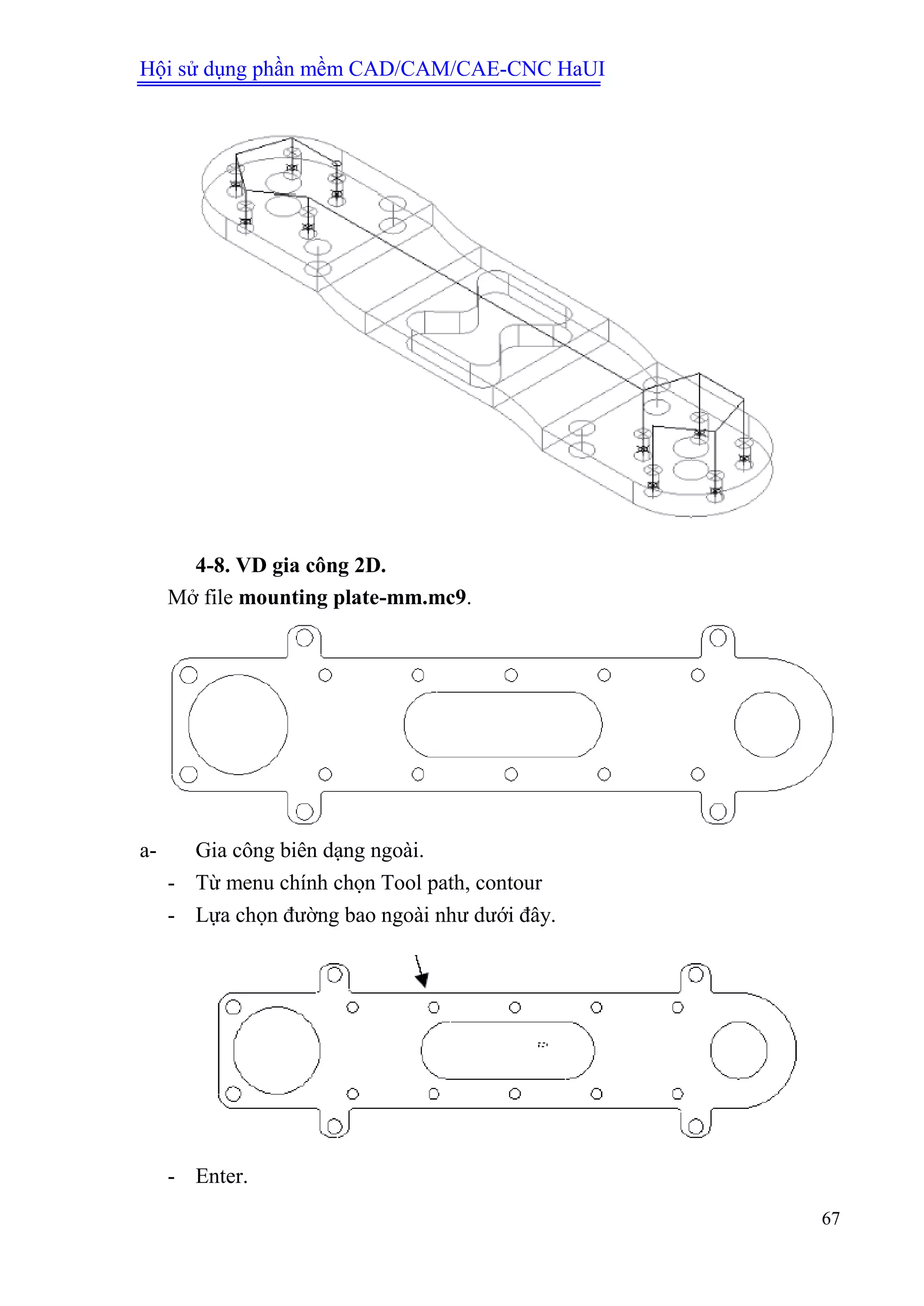 Hội sử dụng phần mềm CAD/CAM/CAE-CNC HaUI

4-8. VD gia công 2D.

Mở file mounting plate-mm.mc9.

a- Gia công biên dạng ngoài.

- Từ menu chính chọn Tool path, contour

- Lựa chọn đường bao ngoài như dưới đây.

- Enter.

67