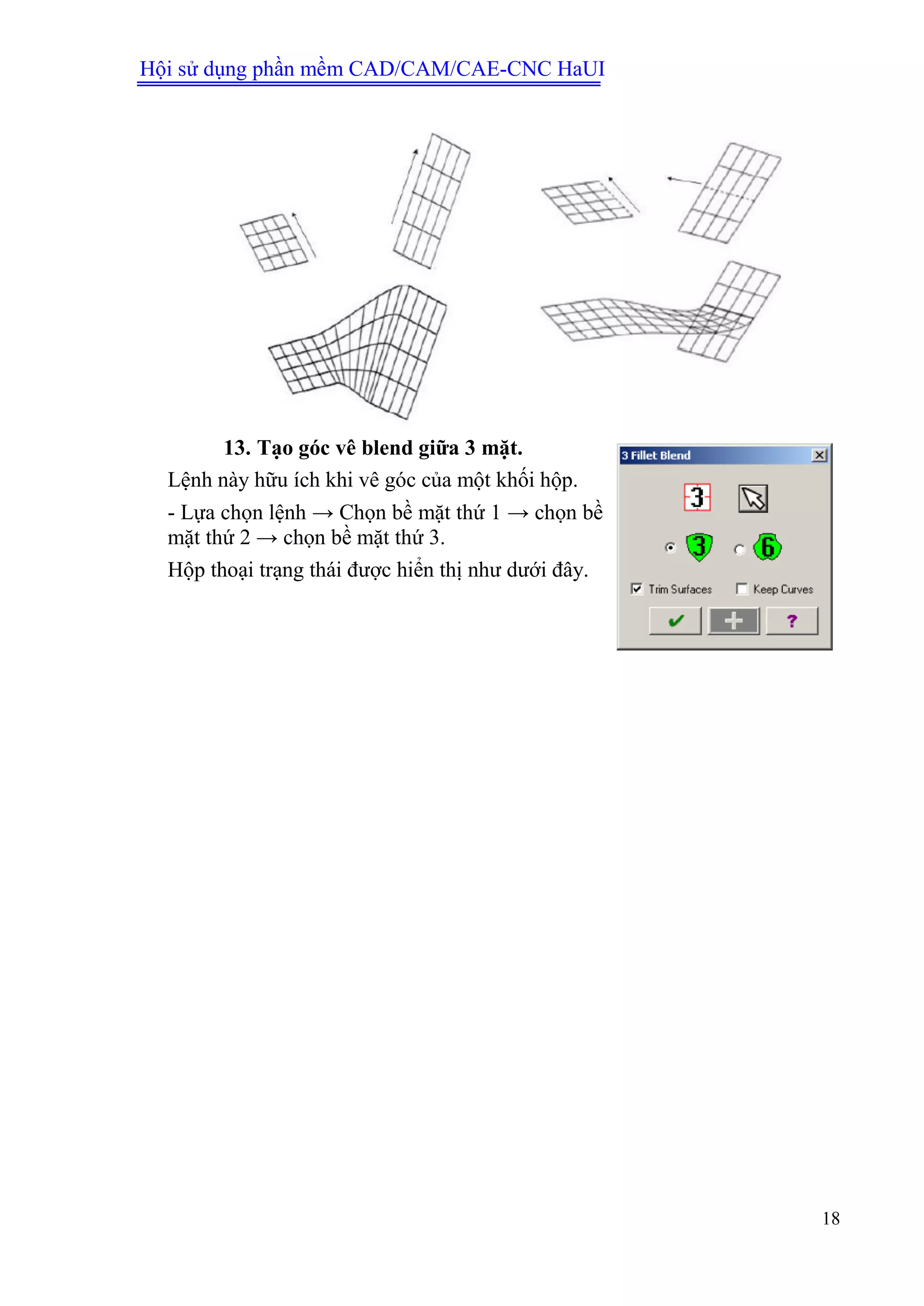 Hội sử dụng phần mềm CAD/CAM/CAE-CNC HaUI

13. Tạo góc vê blend giữa 3 mặt.

Lệnh này hữu ích khi vê góc của một khối hộp.

- Lựa chọn lệnh → Chọn bề mặt thứ 1 → chọn bề mặt thứ 2 → chọn bề mặt thứ 3.

Hộp thoại trạng thái được hiển thị như dưới đây.

3 Fillet Blend

3

3

6

Trim Surfaces

Keep Curves

?

18