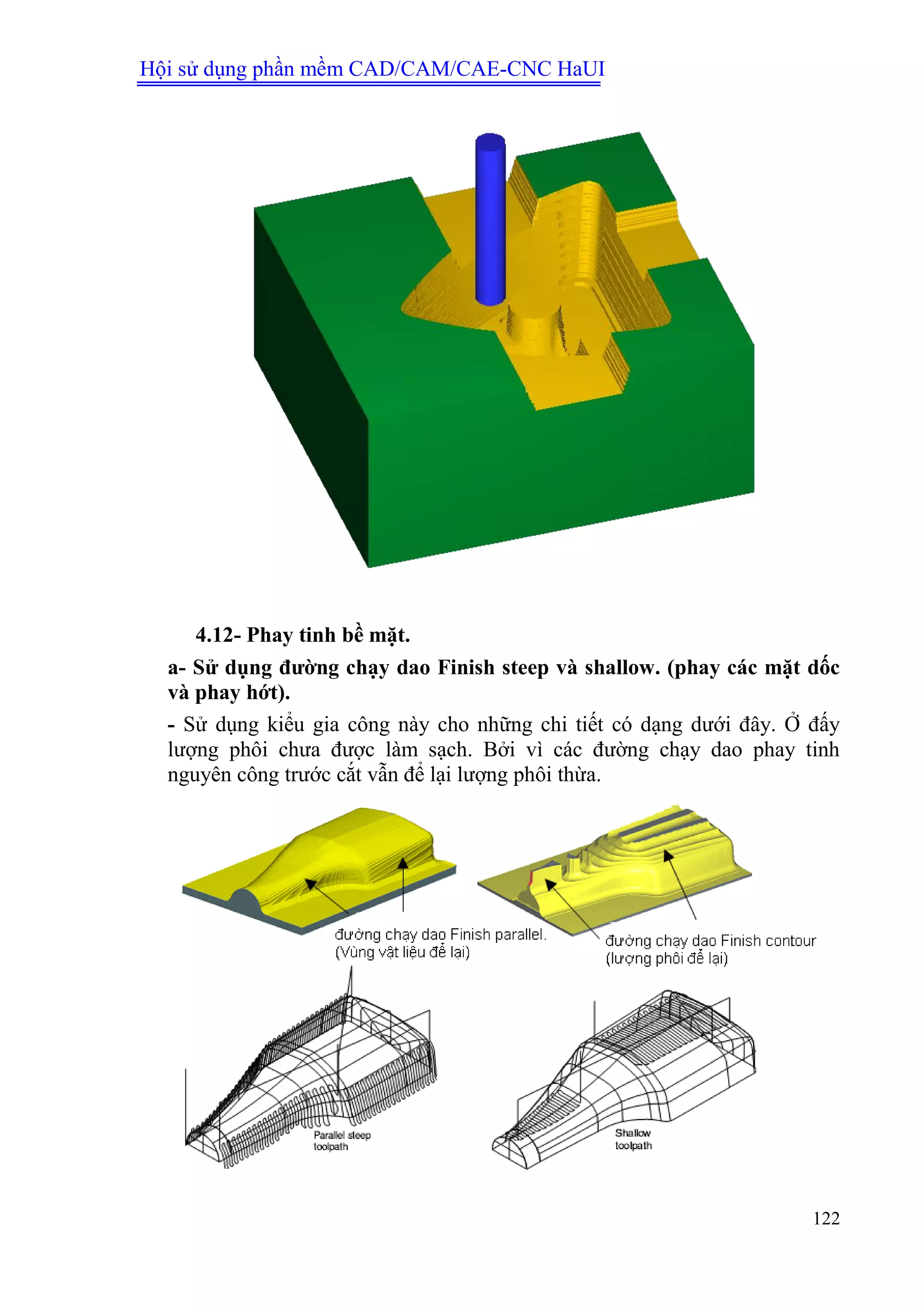 Hội sử dụng phần mềm CAD/CAM/CAE-CNC HaUI

4.12- Phay tinh bề mặt.

a- Sử dụng đường chạy dao Finish steep và shallow. (phay các mặt dốc và phay hớt).

- Sử dụng kiểu gia công này cho những chi tiết có dạng dưới đây. Ở đấy lượng phôi chưa được làm sạch. Bởi vì các đường chạy dao phay tinh nguyên công trước cắt vẫn để lại lượng phôi thừa.

đường chạy dao Finish parallel. (Vùng vật liệu để lại)

đường chạy dao Finish contour (lượng phôi để lại)

Parallel steep toolpath

Shallow toolpath

122