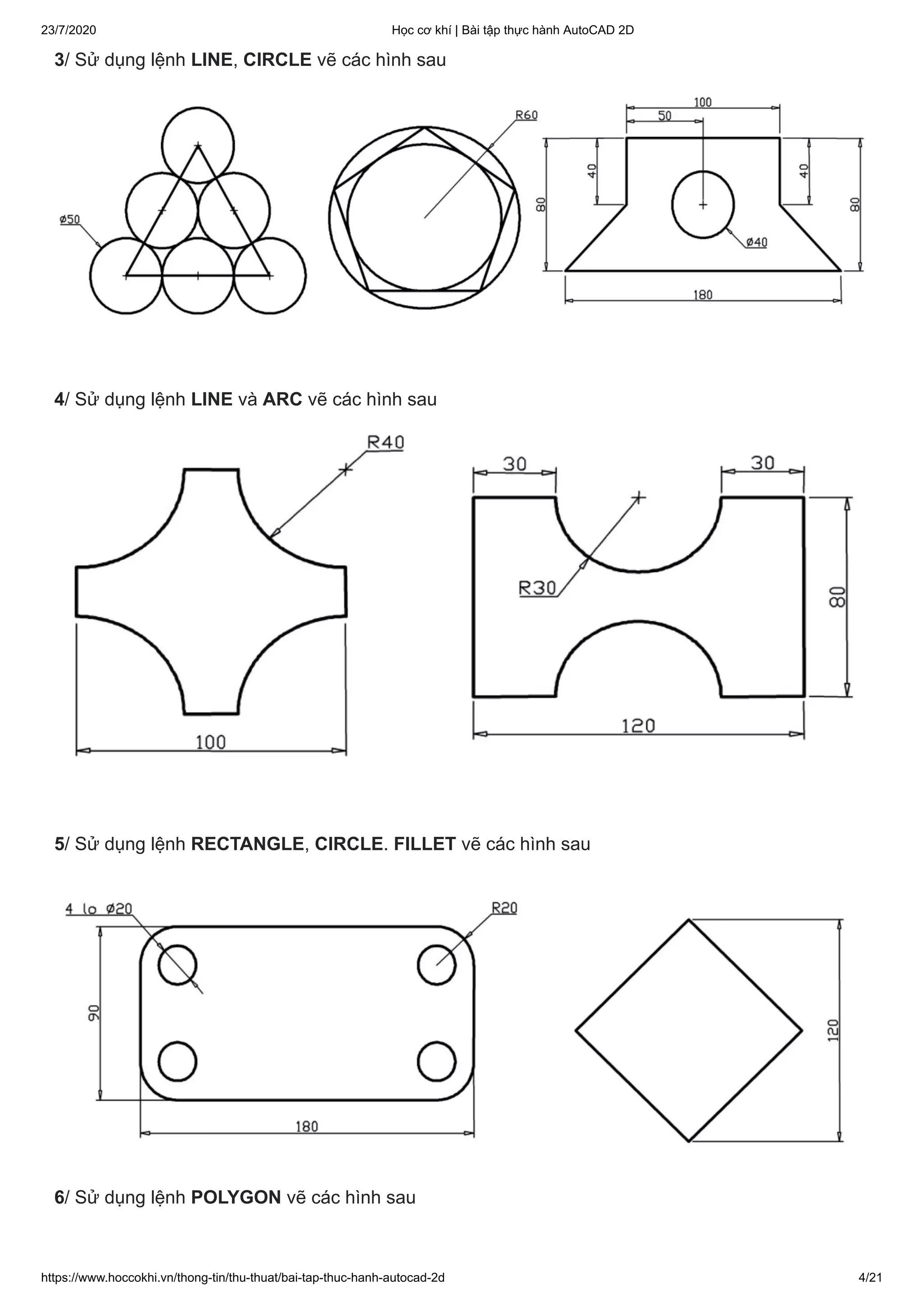 23/7/2020 Học cơ khí | Bài tập thực hành AutoCAD 2D

3/ Sử dụng lệnh LINE, CIRCLE vẽ các hình sau

ø50

R60

100
50
40
40
80
80
ø40
180

4/ Sử dụng lệnh LINE và ARC vẽ các hình sau

R40
100

30
30
R30
80
120

5/ Sử dụng lệnh RECTANGLE, CIRCLE. FILLET vẽ các hình sau

4 lo ø20
R20
90
180

120

6/ Sử dụng lệnh POLYGON vẽ các hình sau

https://www.hoccokhi.vn/thong-tin/thu-thuat/bai-tap-thuc-hanh-autocad-2d 4/21