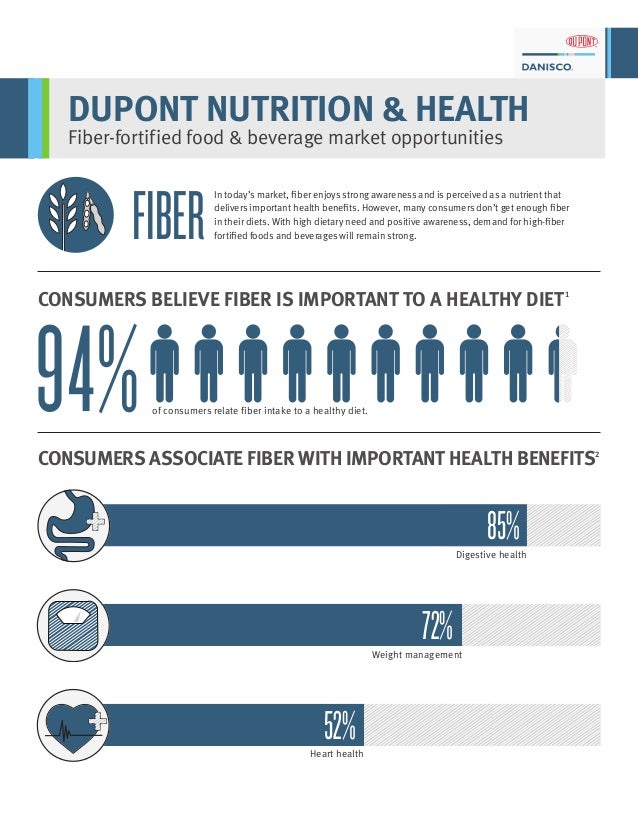 DUPONT
DANISCO.

DUPONT NUTRITION & HEALTH
Fiber-fortified food & beverage market opportunities

FIBER
In today's market, fiber enjoys strong awareness and is perceived as a nutrient that delivers important health benefits. However, many consumers don't get enough fiber in their diets. With high dietary need and positive awareness, demand for high-fiber fortified foods and beverages will remain strong.

CONSUMERS BELIEVE FIBER IS IMPORTANT TO A HEALTHY DIET$^1$

94%
of consumers relate fiber intake to a healthy diet.

CONSUMERS ASSOCIATE FIBER WITH IMPORTANT HEALTH BENEFITS$^2$

85%
Digestive health

72%
Weight management

52%
Heart health