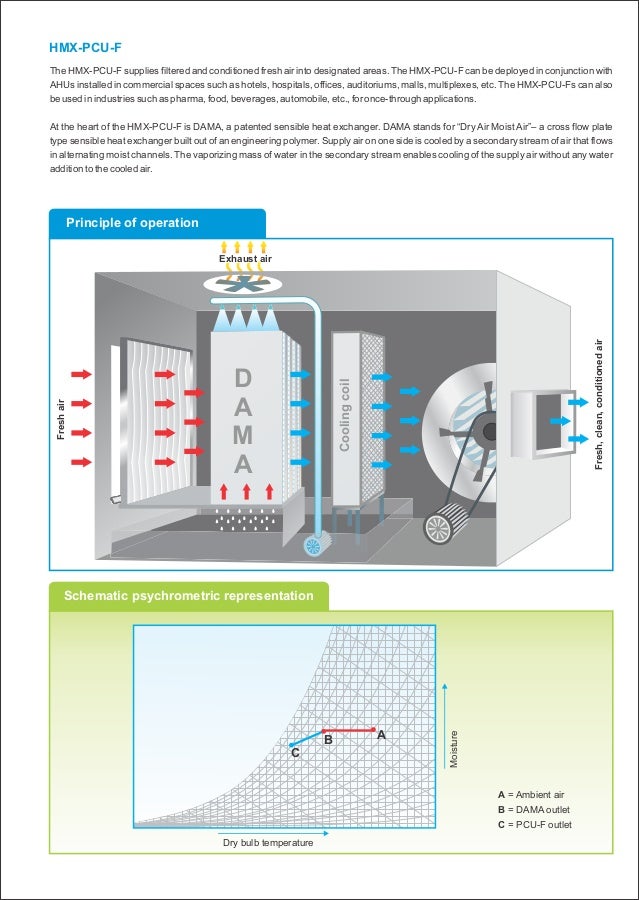 HMX-PCU-F

The HMX-PCU-F supplies filtered and conditioned fresh air into designated areas. The HMX-PCU-F can be deployed in conjunction with AHUs installed in commercial spaces such as hotels, hospitals, offices, auditoriums, malls, multiplexes, etc. The HMX-PCU-Fs can also be used in industries such as pharma, food, beverages, automobile, etc., for once-through applications.

At the heart of the HMX-PCU-F is DAMA, a patented sensible heat exchanger. DAMA stands for "Dry Air Moist Air"– a cross flow plate type sensible heat exchanger built out of an engineering polymer. Supply air on one side is cooled by a secondary stream of air that flows in alternating moist channels. The vaporizing mass of water in the secondary stream enables cooling of the supply air without any water addition to the cooled air.

Principle of operation

Exhaust air

Fresh air

DAMA

Cooling coil

Fresh, clean, conditioned air

Schematic psychrometric representation

A

B

C

Moisture

Dry bulb temperature

A = Ambient air
B = DAMA outlet
C = PCU-F outlet