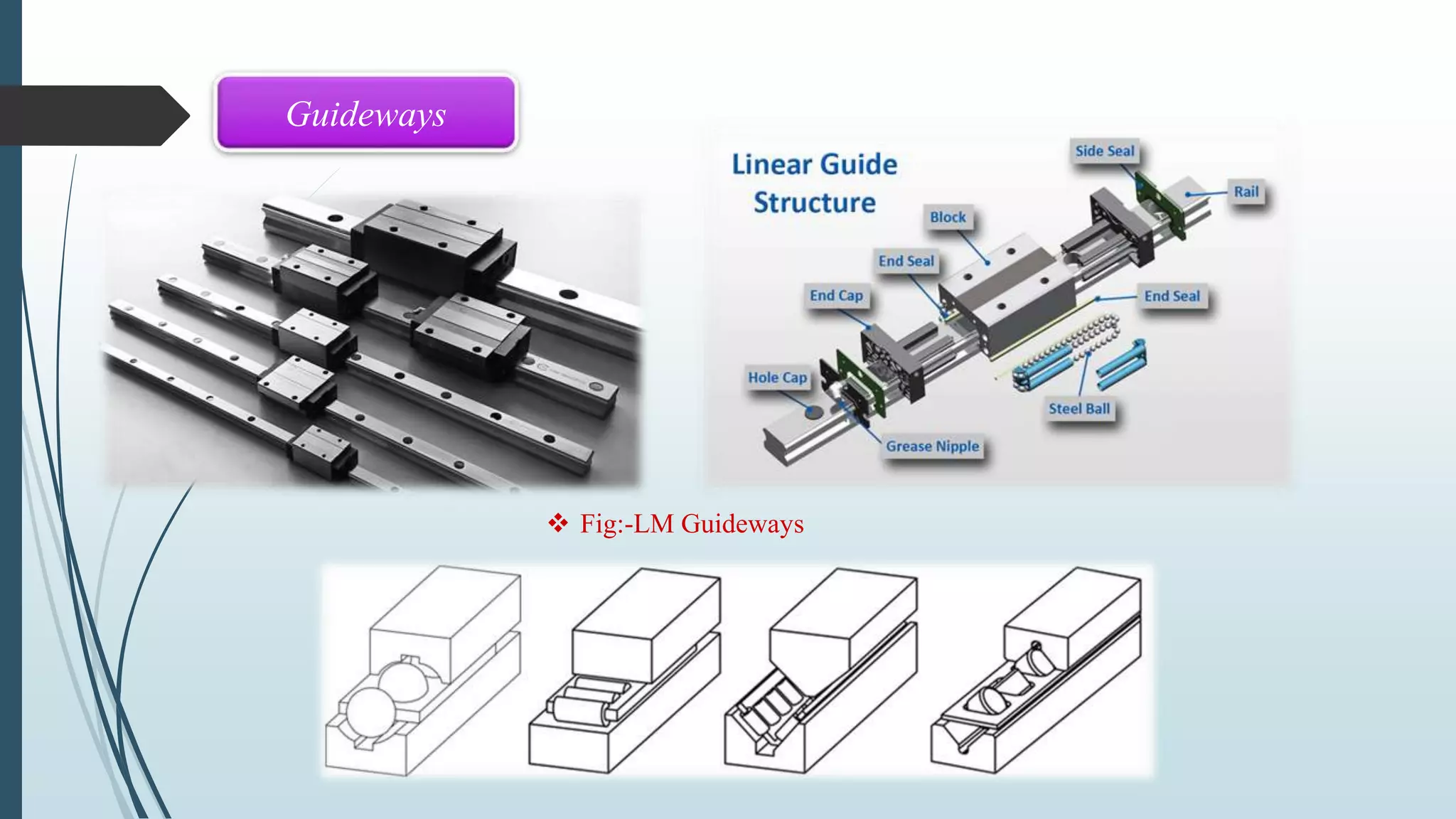 Guideways

Linear Guide Structure

Side Seal

Rail

Block

End Seal

End Cap

End Seal

Hole Cap

Steel Ball

Grease Nipple

❖ Fig:-LM Guideways