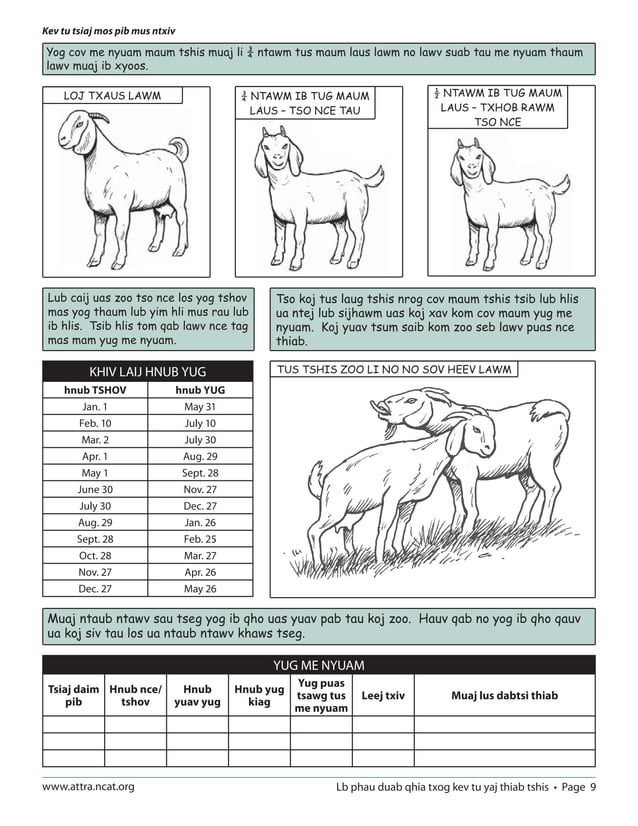 Kev tu tsiaj mos pib mus ntxiv

Yog cov me nyuam maum tshis muaj li $\frac{3}{4}$ ntawm tus maum laus lawm no lawv suab tau me nyuam thaum lawv muaj ib xyoos.

LOJ TXAUS LAWM

$\frac{3}{4}$ NTAWM IB TUG MAUM LAUS – TSO NCE TAU

$\frac{1}{2}$ NTAWM IB TUG MAUM LAUS – TXHOB RAWM TSO NCE

Lub caij uas zoo tso nce los yog tshov mas yog thaum lub yim hli mus rau lub ib hlis. Tsib hlis tom qab lawv nce tag mas mam yug me nyuam.

Tso koj tus laug tshis nrog cov maum tshis tsib lub hlis ua ntej lub sijhawm uas koj xav kom cov maum yug me nyuam. Koj yuav tsum saib kom zoo seb lawv puas nce thiab.

KHIV LAIJ HNUB YUG

| hnub TSHOV | hnub YUG |
|---|---|
| Jan. 1 | May 31 |
| Feb. 10 | July 10 |
| Mar. 2 | July 30 |
| Apr. 1 | Aug. 29 |
| May 1 | Sept. 28 |
| June 30 | Nov. 27 |
| July 30 | Dec. 27 |
| Aug. 29 | Jan. 26 |
| Sept. 28 | Feb. 25 |
| Oct. 28 | Mar. 27 |
| Nov. 27 | Apr. 26 |
| Dec. 27 | May 26 |

TUS TSHIS ZOO LI NO NO SOV HEEV LAWM

Muaj ntaub ntawv sau tseg yog ib qho uas yuav pab tau koj zoo. Hauv qab no yog ib qho qauv ua koj siv tau los ua ntaub ntawv khaws tseg.

YUG ME NYUAM

| Tsiaj daim pib | Hnub nce/ tshov | Hnub yuav yug | Hnub yug kiag | Yug puas tsawg tus me nyuam | Leej txiv | Muaj lus dabtsi thiab |
|---|---|---|---|---|---|---|
| | | | | | | |
| | | | | | | |
| | | | | | | |

www.attra.ncat.org

Lb phau duab qhia txog kev tu yaj thiab tshis • Page 9