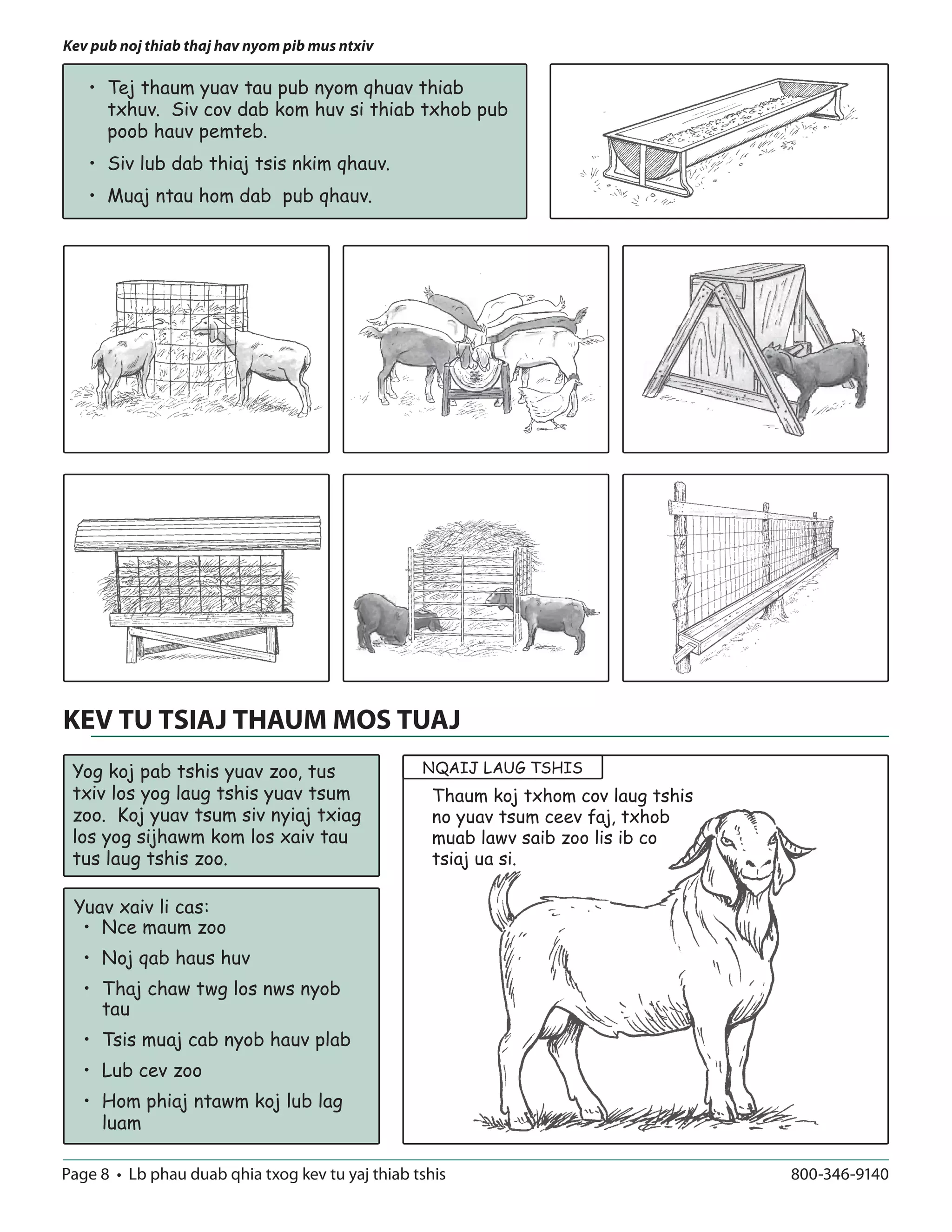 Kev pub noj thiab thaj hav nyom pib mus ntxiv

• Tej thaum yuav tau pub nyom qhuav thiab txhuv. Siv cov dab kom huv si thiab txhob pub poob hauv pemteb.
• Siv lub dab thiaj tsis nkim qhauv.
• Muaj ntau hom dab pub qhauv.

KEV TU TSIAJ THAUM MOS TUAJ

Yog koj pab tshis yuav zoo, tus txiv los yog laug tshis yuav tsum zoo. Koj yuav tsum siv nyiaj txiag los yog sijhawm kom los xaiv tau tus laug tshis zoo.

Yuav xaiv li cas:
• Nce maum zoo
• Noj qab haus huv
• Thaj chaw twg los nws nyob tau
• Tsis muaj cab nyob hauv plab
• Lub cev zoo
• Hom phiaj ntawm koj lub lag luam

NQAIJ LAUG TSHIS

Thaum koj txhom cov laug tshis no yuav tsum ceev faj, txhob muab lawv saib zoo lis ib co tsiaj ua si.

Page 8 • Lb phau duab qhia txog kev tu yaj thiab tshis

800-346-9140