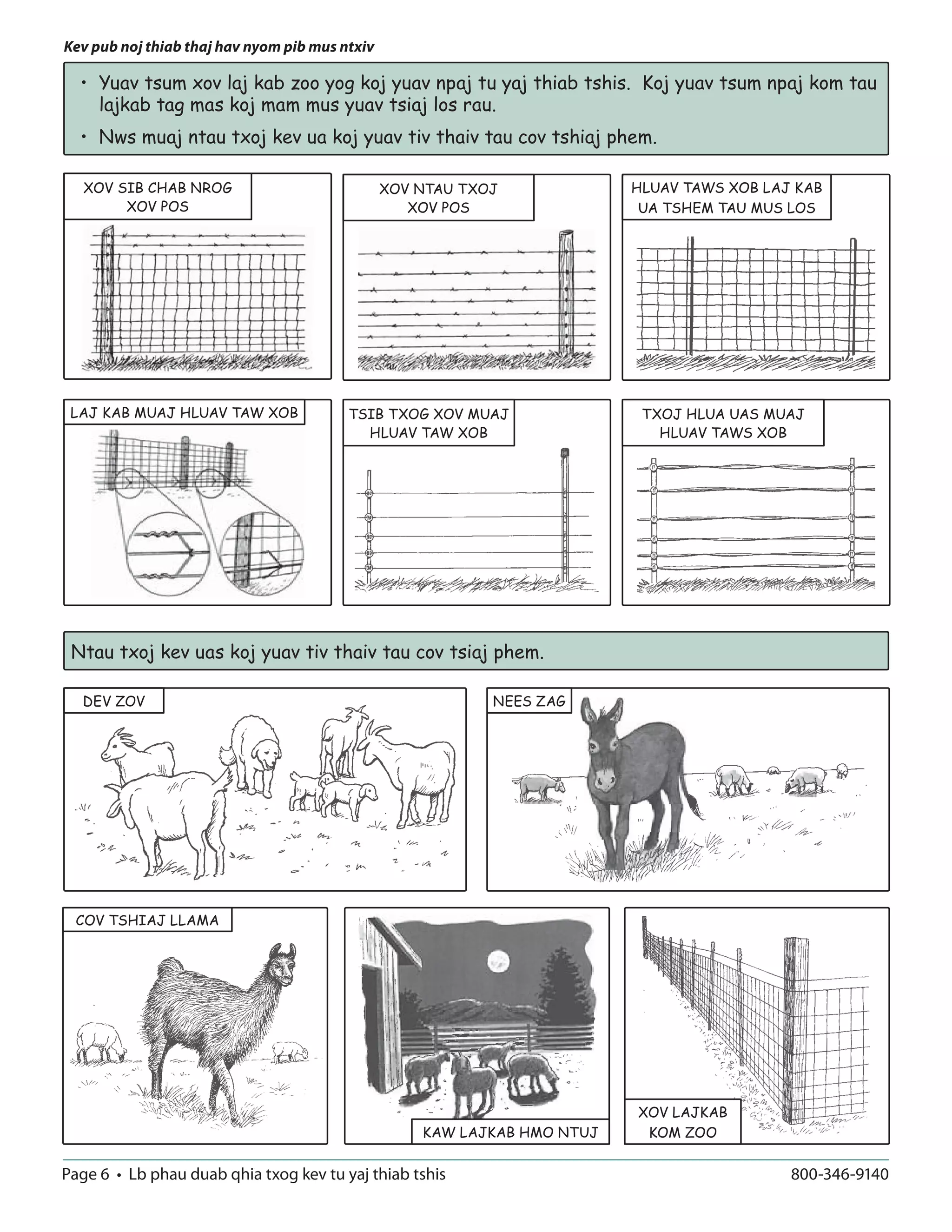 Kev pub noj thiab thaj hav nyom pib mus ntxiv

• Yuav tsum xov laj kab zoo yog koj yuav npaj tu yaj thiab tshis. Koj yuav tsum npaj kom tau lajkab tag mas koj mam mus yuav tsiaj los rau.

• Nws muaj ntau txoj kev ua koj yuav tiv thaiv tau cov tshiaj phem.

XOV SIB CHAB NROG XOV POS

XOV NTAU TXOJ XOV POS

HLUAV TAWS XOB LAJ KAB UA TSHEM TAU MUS LOS

LAJ KAB MUAJ HLUAV TAW XOB

TSIB TXOG XOV MUAJ HLUAV TAW XOB

TXOJ HLUA UAS MUAJ HLUAV TAWS XOB

Ntau txoj kev uas koj yuav tiv thaiv tau cov tsiaj phem.

DEV ZOV

NEES ZAG

COV TSHIAJ LLAMA

KAW LAJKAB HMO NTUJ

XOV LAJKAB KOM ZOO

Page 6 • Lb phau duab qhia txog kev tu yaj thiab tshis

800-346-9140