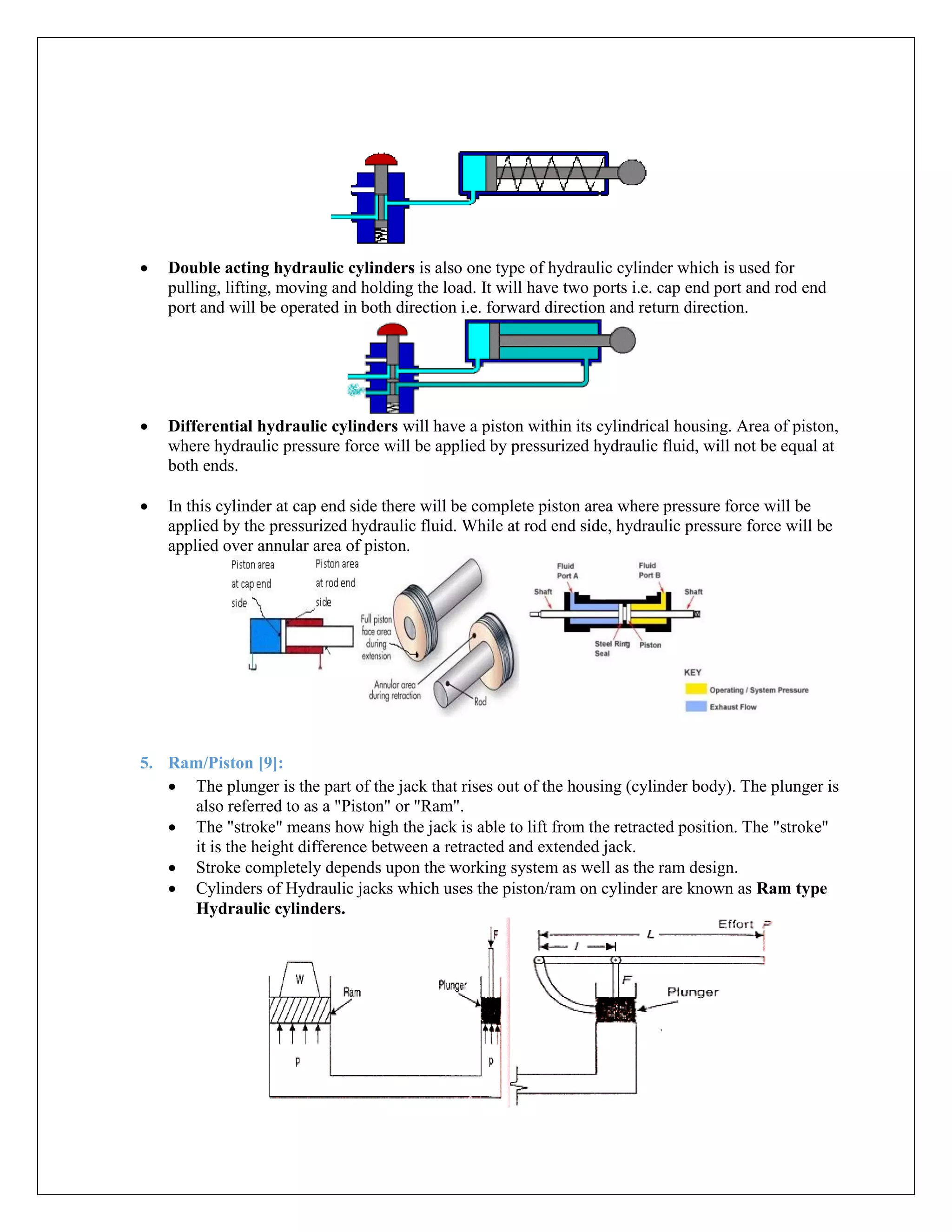 • **Double acting hydraulic cylinders** is also one type of hydraulic cylinder which is used for pulling, lifting, moving and holding the load. It will have two ports i.e. cap end port and rod end port and will be operated in both direction i.e. forward direction and return direction.

• **Differential hydraulic cylinders** will have a piston within its cylindrical housing. Area of piston, where hydraulic pressure force will be applied by pressurized hydraulic fluid, will not be equal at both ends.

• In this cylinder at cap end side there will be complete piston area where pressure force will be applied by the pressurized hydraulic fluid. While at rod end side, hydraulic pressure force will be applied over annular area of piston.

Piston area at cap end side

Piston area at rod end side

Full piston face area during extension

Annular area during retraction

Rod

Fluid Port A

Fluid Port B

Shaft

Shaft

Steel Ring Seal

Piston

KEY

Operating / System Pressure

Exhaust Flow

5. Ram/Piston [9]:

• The plunger is the part of the jack that rises out of the housing (cylinder body). The plunger is also referred to as a "Piston" or "Ram".
• The "stroke" means how high the jack is able to lift from the retracted position. The "stroke" it is the height difference between a retracted and extended jack.
• Stroke completely depends upon the working system as well as the ram design.
• Cylinders of Hydraulic jacks which uses the piston/ram on cylinder are known as **Ram type Hydraulic cylinders.**

W

Ram

Plunger

F

p

p

Effort P

L

l

F

Plunger