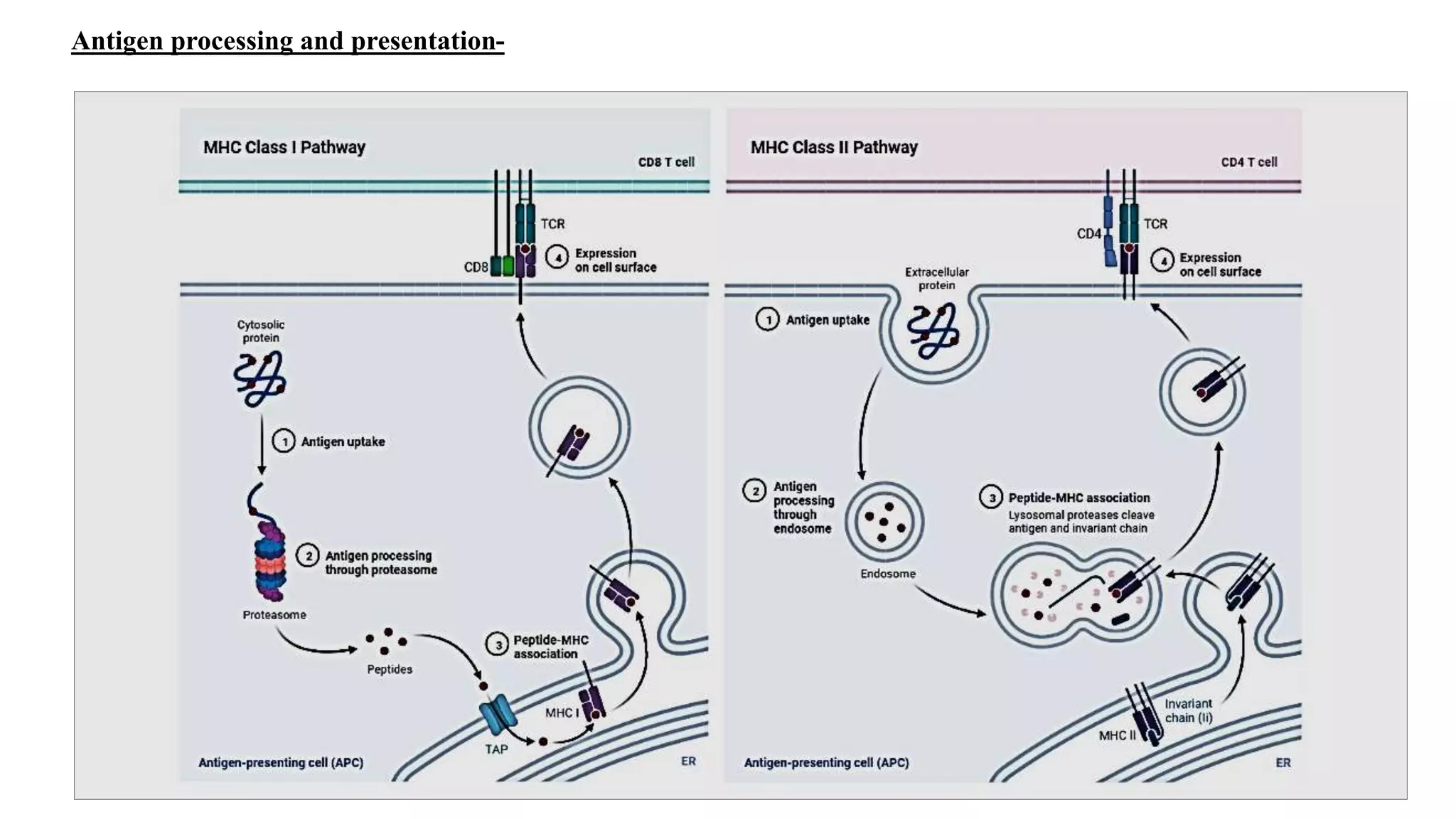 Antigen processing and presentation-

MHC Class I Pathway

CD8 T cell

TCR

CD8

4 Expression on cell surface

Cytosolic protein

1 Antigen uptake

2 Antigen processing through proteasome

Proteasome

Peptides

3 Peptide-MHC association

MHC I

TAP

Antigen-presenting cell (APC)

ER

MHC Class II Pathway

CD4 T cell

CD4

TCR

4 Expression on cell surface

Extracellular protein

1 Antigen uptake

2 Antigen processing through endosome

Endosome

3 Peptide-MHC association
Lysosomal proteases cleave antigen and invariant chain

Invariant chain (Ii)

MHC II

Antigen-presenting cell (APC)

ER