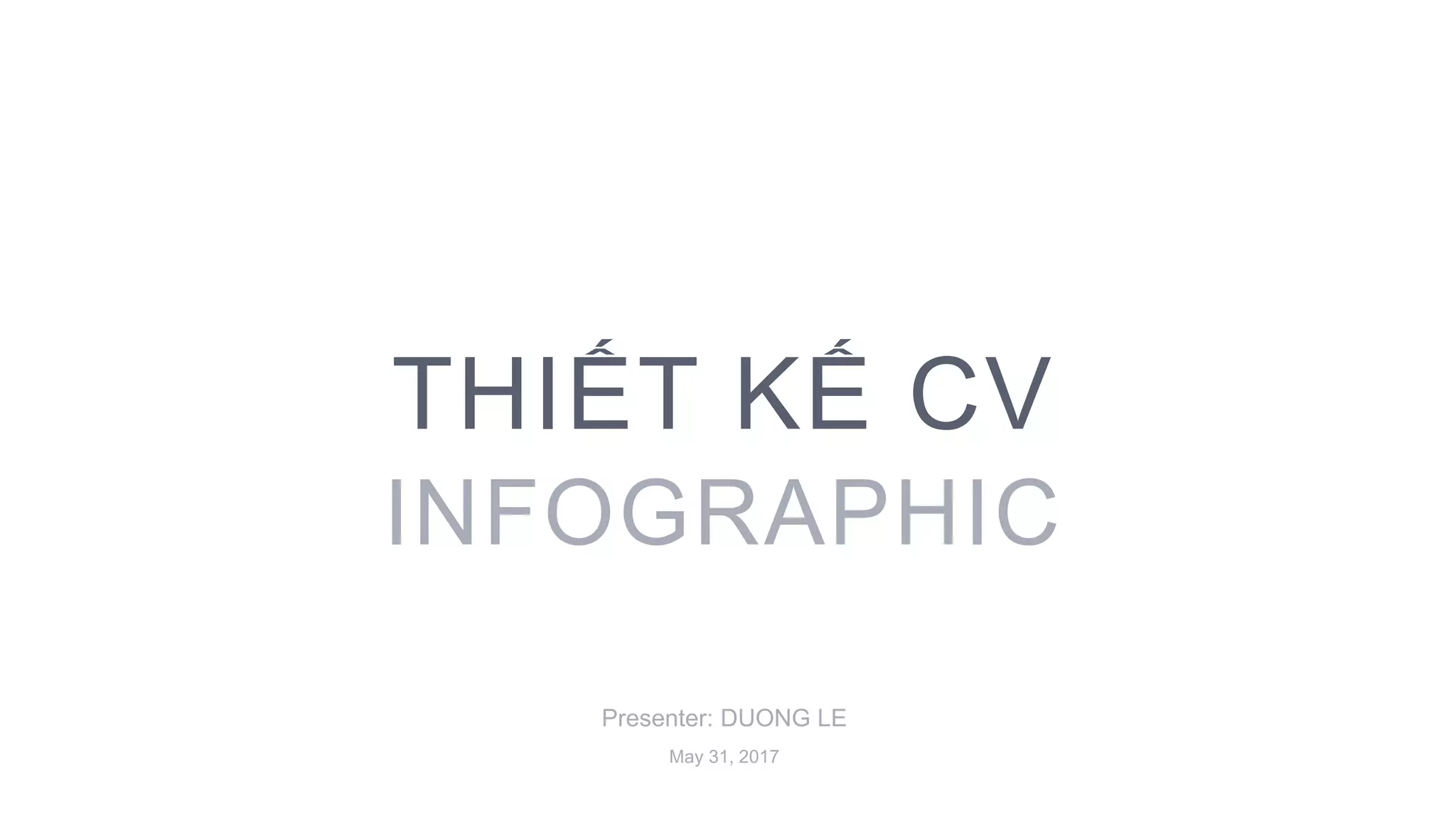 THIẾT KẾ CV
INFOGRAPHIC

Presenter: DUONG LE

May 31, 2017