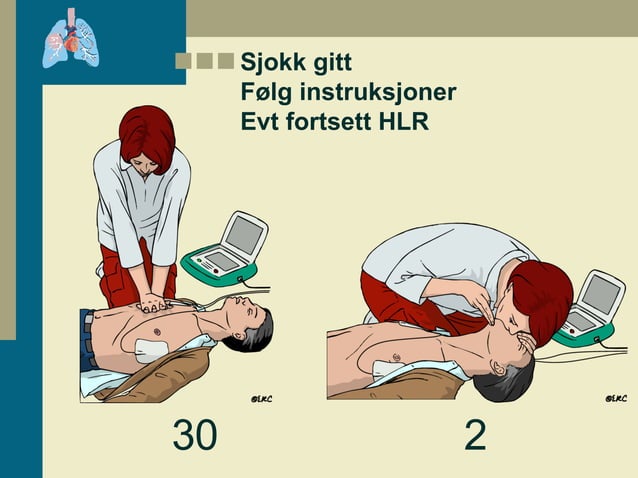 Sjokk gitt
Følg instruksjoner
Evt fortsett HLR

©ERC

©ERC

30

2