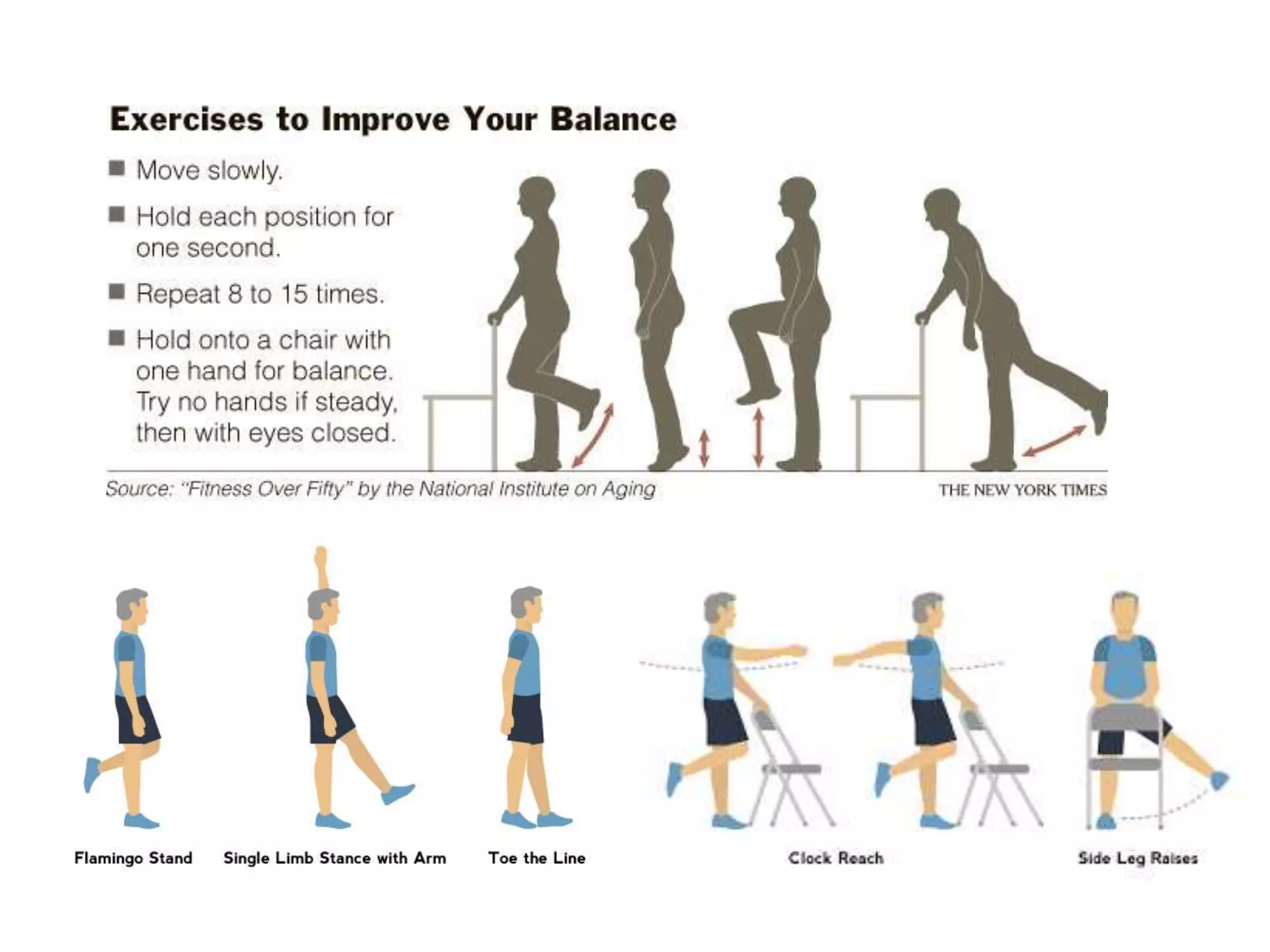 Exercises to Improve Your Balance

■ Move slowly.

■ Hold each position for one second.

■ Repeat 8 to 15 times.

■ Hold onto a chair with one hand for balance. Try no hands if steady, then with eyes closed.

Source: "Fitness Over Fifty" by the National Institute on Aging

THE NEW YORK TIMES

Flamingo Stand

Single Limb Stance with Arm

Toe the Line

Clock Reach

Side Leg Raises