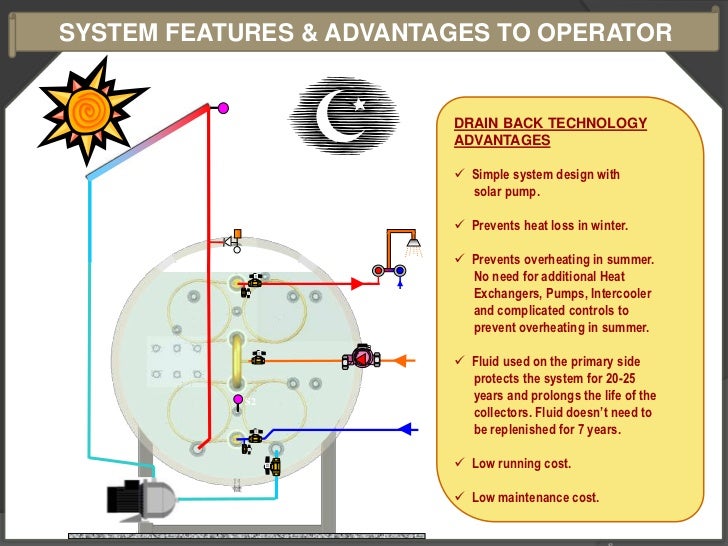 SYSTEM FEATURES & ADVANTAGES TO OPERATOR

DRAIN BACK TECHNOLOGY ADVANTAGES

✓ Simple system design with solar pump.

✓ Prevents heat loss in winter.

✓ Prevents overheating in summer. No need for additional Heat Exchangers, Pumps, Intercooler and complicated controls to prevent overheating in summer.

✓ Fluid used on the primary side protects the system for 20-25 years and prolongs the life of the collectors. Fluid doesn't need to be replenished for 7 years.

✓ Low running cost.

✓ Low maintenance cost.