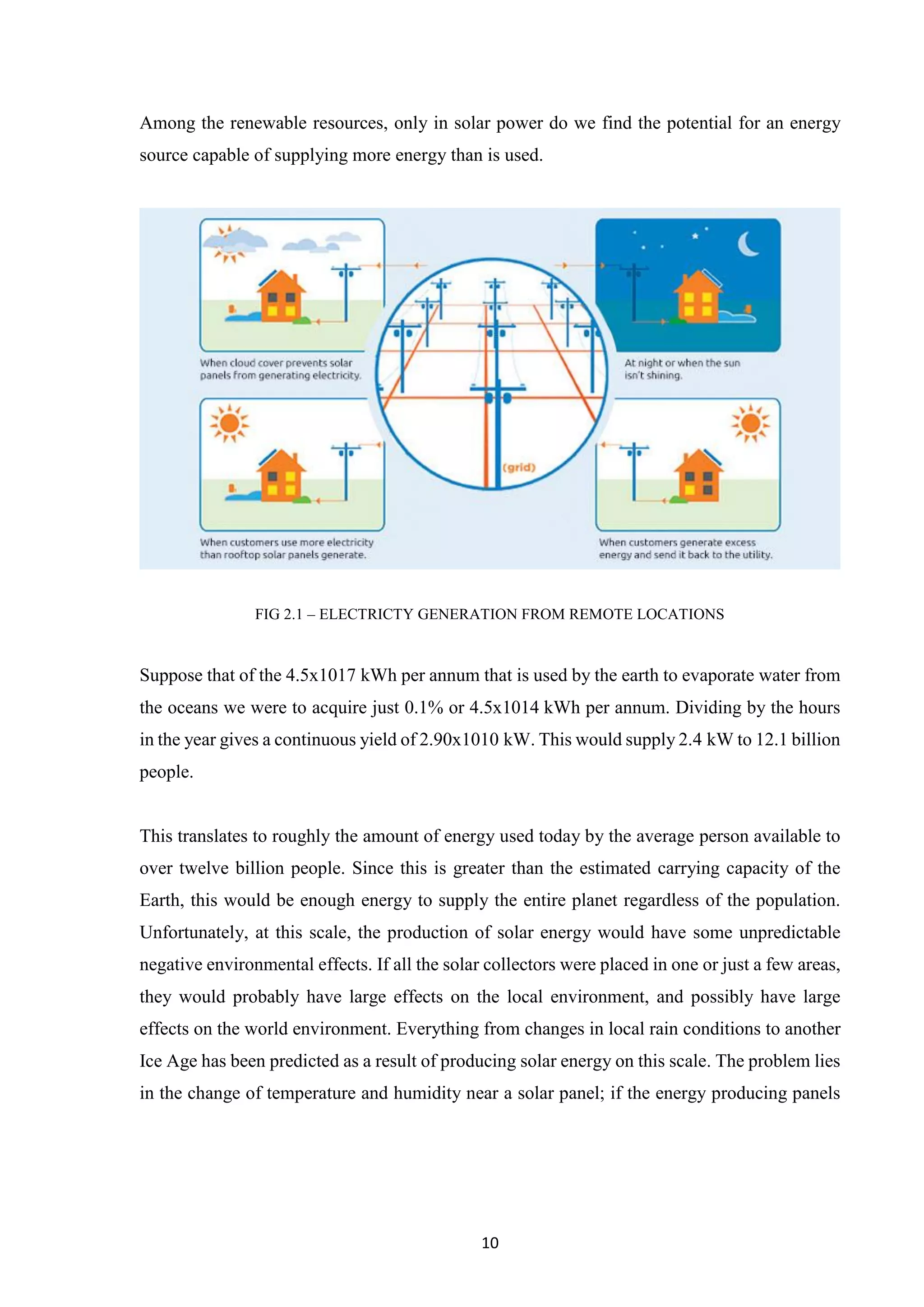 Among the renewable resources, only in solar power do we find the potential for an energy source capable of supplying more energy than is used.

When cloud cover prevents solar panels from generating electricity.

At night or when the sun isn't shining.

(grid)

When customers use more electricity than rooftop solar panels generate.

When customers generate excess energy and send it back to the utility.

FIG 2.1 – ELECTRICTY GENERATION FROM REMOTE LOCATIONS

Suppose that of the 4.5x1017 kWh per annum that is used by the earth to evaporate water from the oceans we were to acquire just 0.1% or 4.5x1014 kWh per annum. Dividing by the hours in the year gives a continuous yield of 2.90x1010 kW. This would supply 2.4 kW to 12.1 billion people.

This translates to roughly the amount of energy used today by the average person available to over twelve billion people. Since this is greater than the estimated carrying capacity of the Earth, this would be enough energy to supply the entire planet regardless of the population. Unfortunately, at this scale, the production of solar energy would have some unpredictable negative environmental effects. If all the solar collectors were placed in one or just a few areas, they would probably have large effects on the local environment, and possibly have large effects on the world environment. Everything from changes in local rain conditions to another Ice Age has been predicted as a result of producing solar energy on this scale. The problem lies in the change of temperature and humidity near a solar panel; if the energy producing panels

10