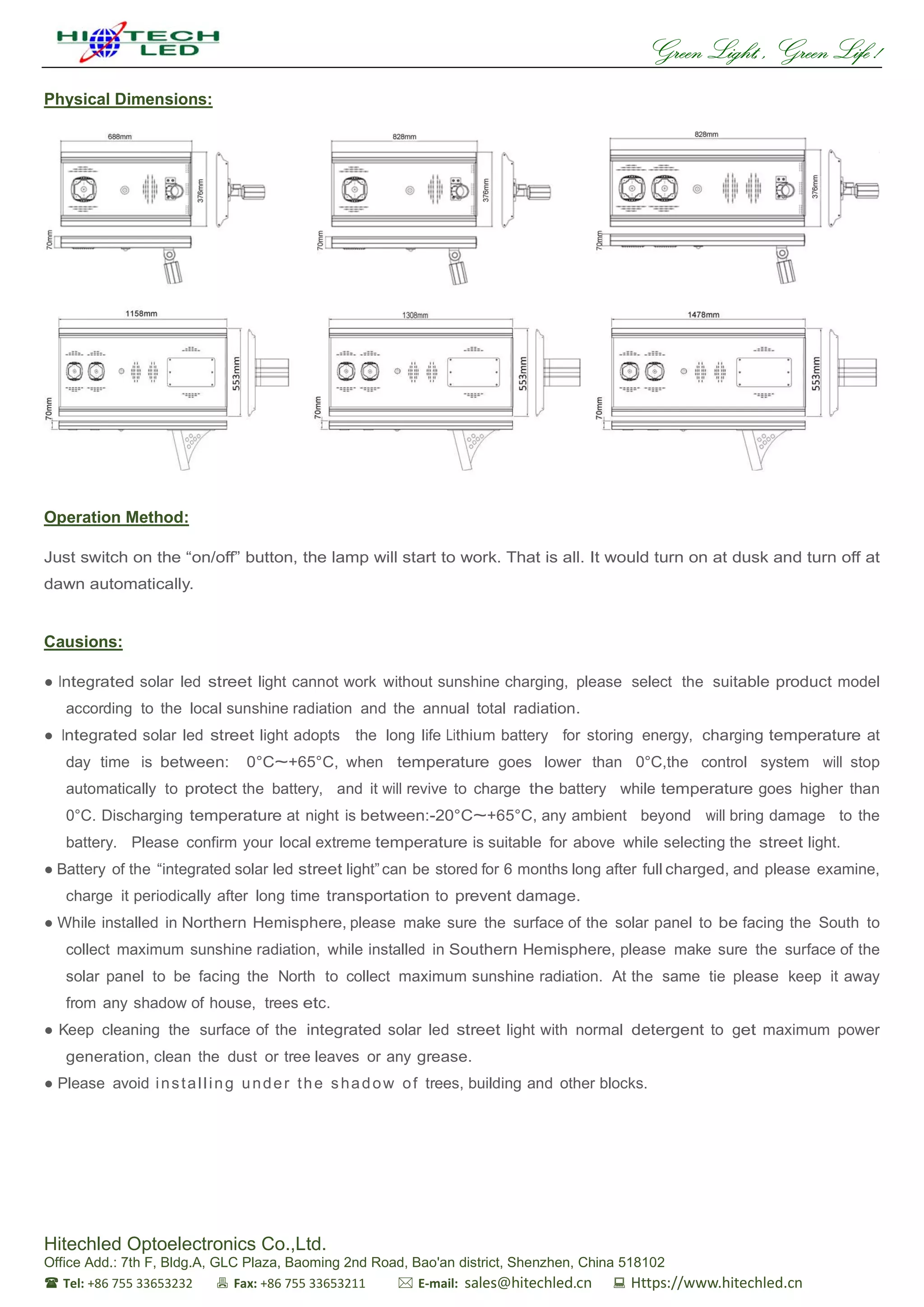 HI TECH LED

Green Light, Green Life!

Physical Dimensions:

688mm
376mm
70mm

828mm
376mm
70mm

828mm
376mm
70mm

1158mm
553mm
70mm

1308mm
553mm
70mm

1478mm
553mm
70mm

Operation Method:

Just switch on the “on/off” button, the lamp will start to work. That is all. It would turn on at dusk and turn off at dawn automatically.

Causions:

● Integrated solar led street light cannot work without sunshine charging, please select the suitable product model according to the local sunshine radiation and the annual total radiation.

● Integrated solar led street light adopts the long life Lithium battery for storing energy, charging temperature at day time is between: 0°C~+65°C, when temperature goes lower than 0°C,the control system will stop automatically to protect the battery, and it will revive to charge the battery while temperature goes higher than 0°C. Discharging temperature at night is between:-20°C~+65°C, any ambient beyond will bring damage to the battery. Please confirm your local extreme temperature is suitable for above while selecting the street light.

● Battery of the “integrated solar led street light” can be stored for 6 months long after full charged, and please examine, charge it periodically after long time transportation to prevent damage.

● While installed in Northern Hemisphere, please make sure the surface of the solar panel to be facing the South to collect maximum sunshine radiation, while installed in Southern Hemisphere, please make sure the surface of the solar panel to be facing the North to collect maximum sunshine radiation. At the same tie please keep it away from any shadow of house, trees etc.

● Keep cleaning the surface of the integrated solar led street light with normal detergent to get maximum power generation, clean the dust or tree leaves or any grease.

● Please avoid installing under the shadow of trees, building and other blocks.

Hitechled Optoelectronics Co.,Ltd.
Office Add.: 7th F, Bldg.A, GLC Plaza, Baoming 2nd Road, Bao'an district, Shenzhen, China 518102
Tel: +86 755 33653232 Fax: +86 755 33653211 E-mail: sales@hitechled.cn Https://www.hitechled.cn