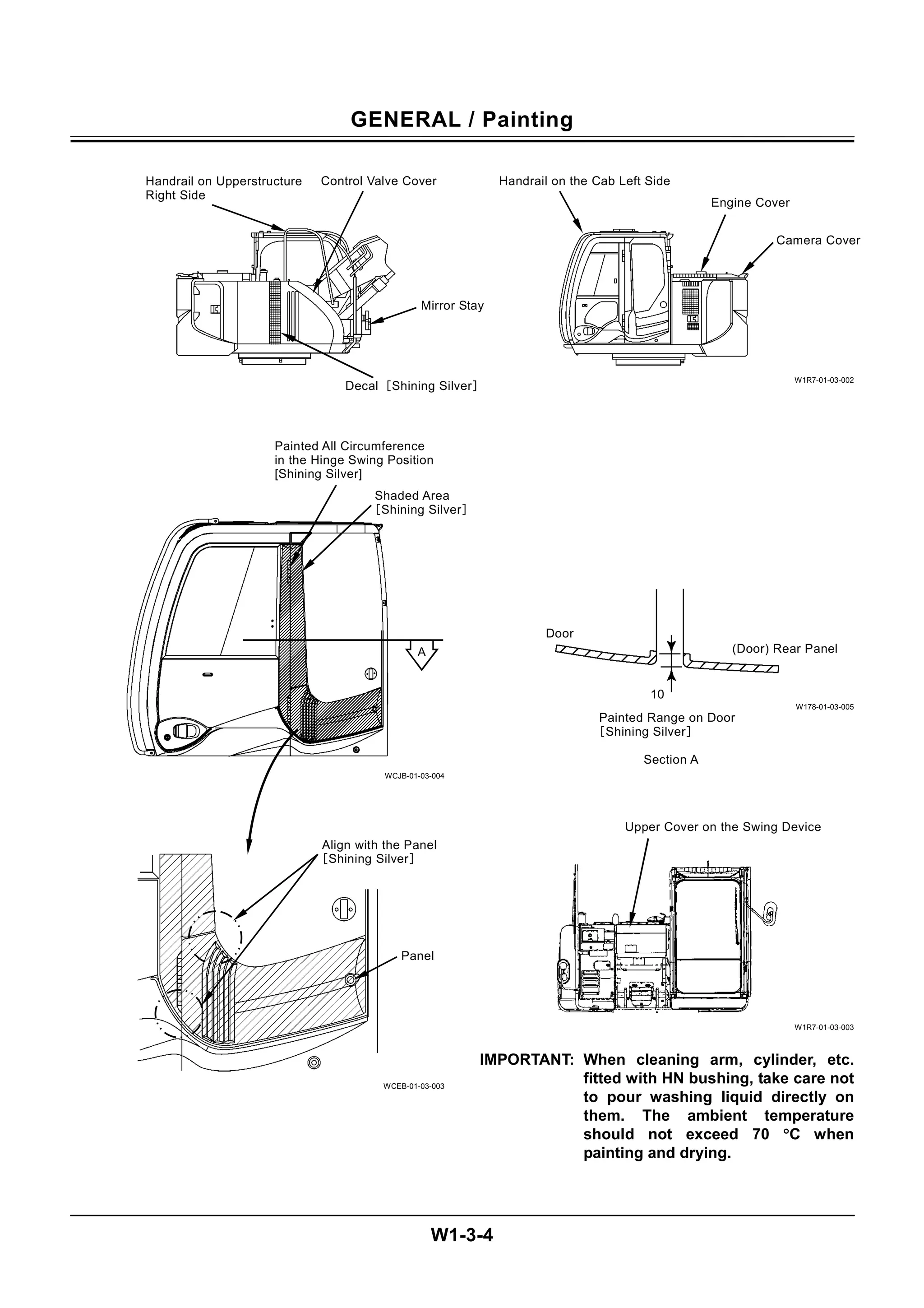 GENERAL / Painting

Handrail on Upperstructure Right Side

Control Valve Cover

Mirror Stay

Decal ［Shining Silver］

Handrail on the Cab Left Side

Engine Cover

Camera Cover

W1R7-01-03-002

Painted All Circumference in the Hinge Swing Position [Shining Silver]

Shaded Area ［Shining Silver］

A

WCJB-01-03-004

Door

(Door) Rear Panel

10

W178-01-03-005

Painted Range on Door ［Shining Silver］

Section A

Align with the Panel ［Shining Silver］

Panel

WCEB-01-03-003

Upper Cover on the Swing Device

W1R7-01-03-003

IMPORTANT: When cleaning arm, cylinder, etc. fitted with HN bushing, take care not to pour washing liquid directly on them. The ambient temperature should not exceed 70 °C when painting and drying.

W1-3-4