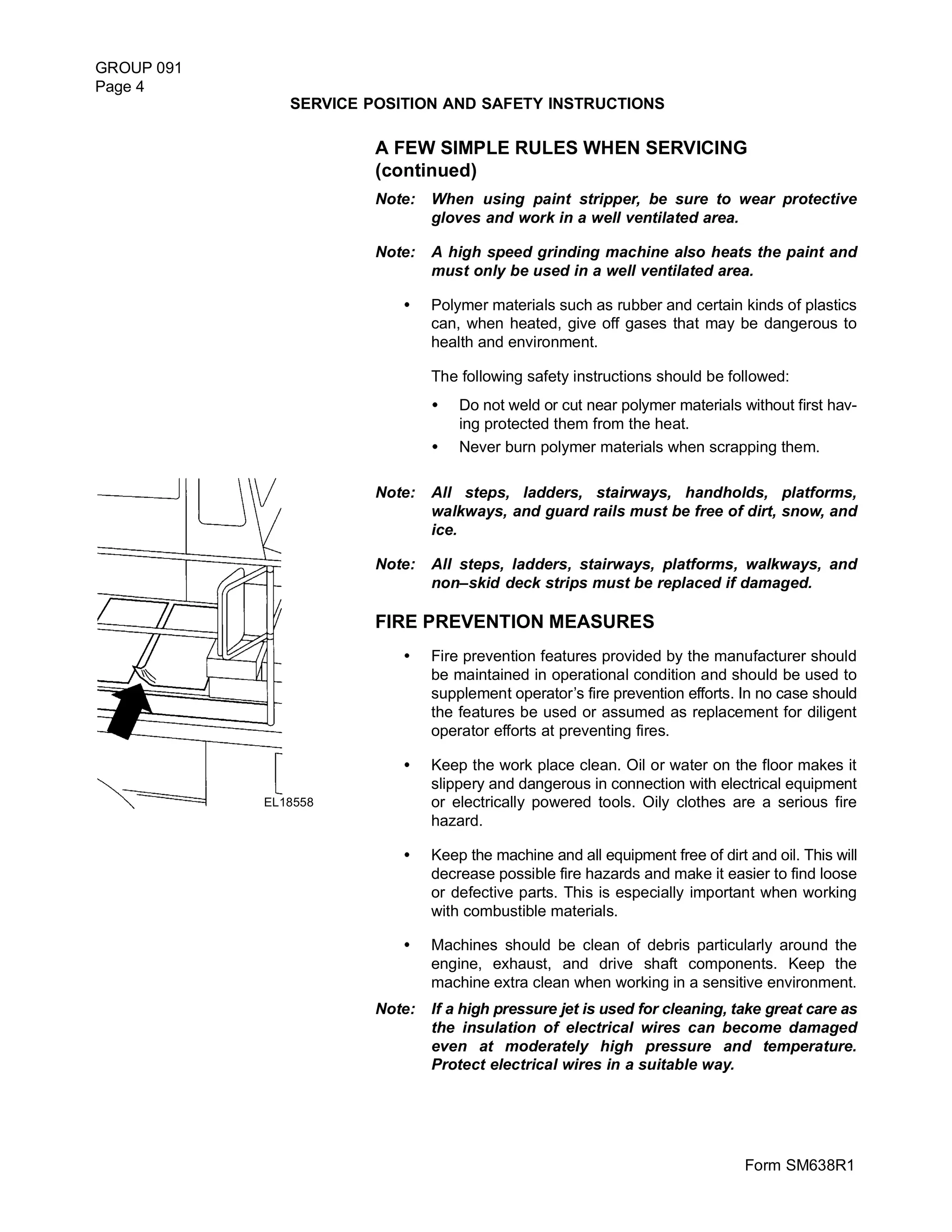 GROUP 091
Page 4

SERVICE POSITION AND SAFETY INSTRUCTIONS

A FEW SIMPLE RULES WHEN SERVICING (continued)

Note: When using paint stripper, be sure to wear protective gloves and work in a well ventilated area.

Note: A high speed grinding machine also heats the paint and must only be used in a well ventilated area.

• Polymer materials such as rubber and certain kinds of plastics can, when heated, give off gases that may be dangerous to health and environment.

The following safety instructions should be followed:

• Do not weld or cut near polymer materials without first having protected them from the heat.
• Never burn polymer materials when scrapping them.

Note: All steps, ladders, stairways, handholds, platforms, walkways, and guard rails must be free of dirt, snow, and ice.

Note: All steps, ladders, stairways, platforms, walkways, and non–skid deck strips must be replaced if damaged.

EL18558

FIRE PREVENTION MEASURES

• Fire prevention features provided by the manufacturer should be maintained in operational condition and should be used to supplement operator's fire prevention efforts. In no case should the features be used or assumed as replacement for diligent operator efforts at preventing fires.

• Keep the work place clean. Oil or water on the floor makes it slippery and dangerous in connection with electrical equipment or electrically powered tools. Oily clothes are a serious fire hazard.

• Keep the machine and all equipment free of dirt and oil. This will decrease possible fire hazards and make it easier to find loose or defective parts. This is especially important when working with combustible materials.

• Machines should be clean of debris particularly around the engine, exhaust, and drive shaft components. Keep the machine extra clean when working in a sensitive environment.

Note: If a high pressure jet is used for cleaning, take great care as the insulation of electrical wires can become damaged even at moderately high pressure and temperature. Protect electrical wires in a suitable way.

Form SM638R1