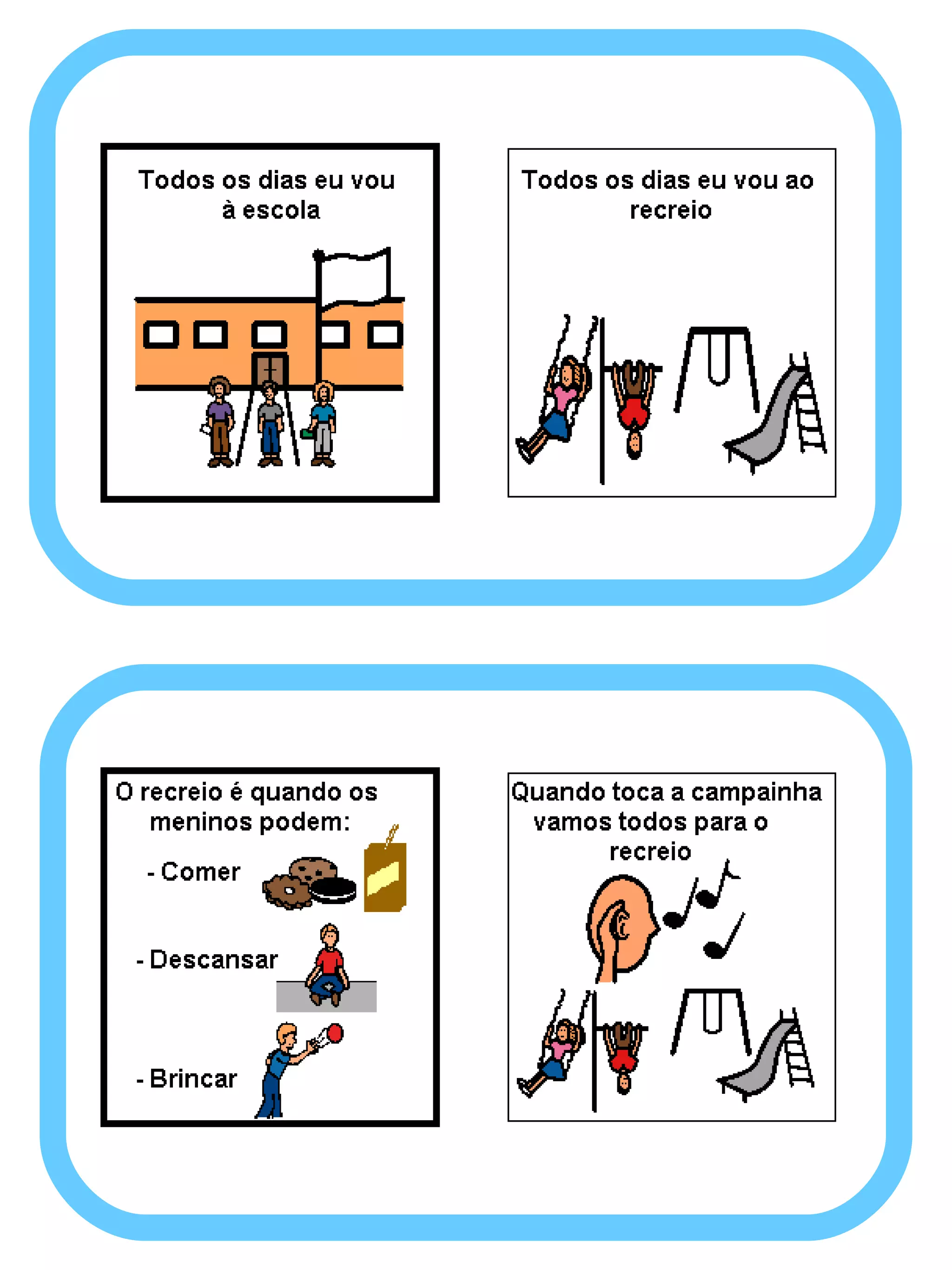 Todos os dias eu vou à escola

Todos os dias eu vou ao recreio

O recreio é quando os meninos podem:

- Comer

- Descansar

- Brincar

Quando toca a campainha vamos todos para o recreio