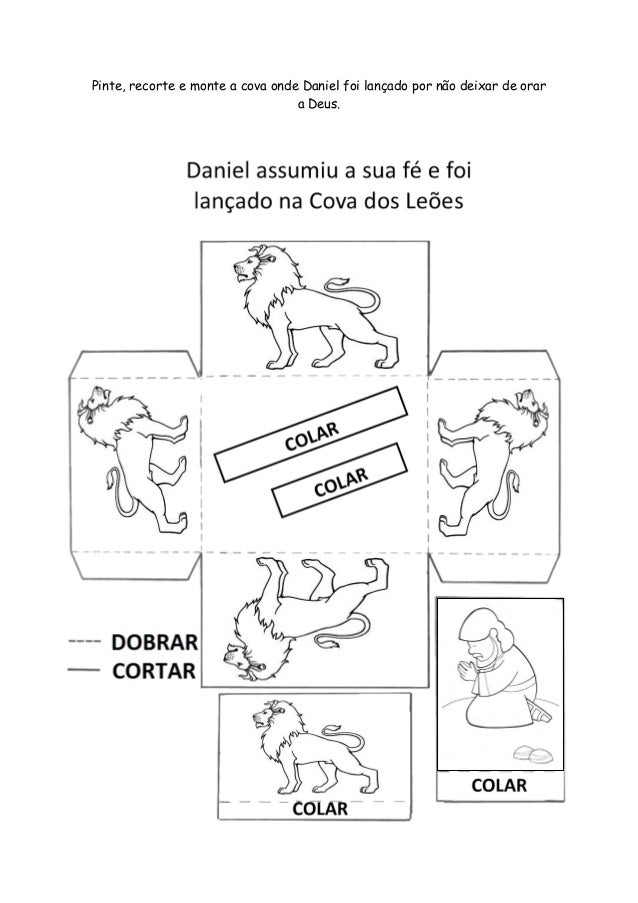 Pinte, recorte e monte a cova onde Daniel foi lançado por não deixar de orar a Deus.

Daniel assumiu a sua fé e foi lançado na Cova dos Leões

COLAR

COLAR

---- DOBRAR
— CORTAR

COLAR

COLAR