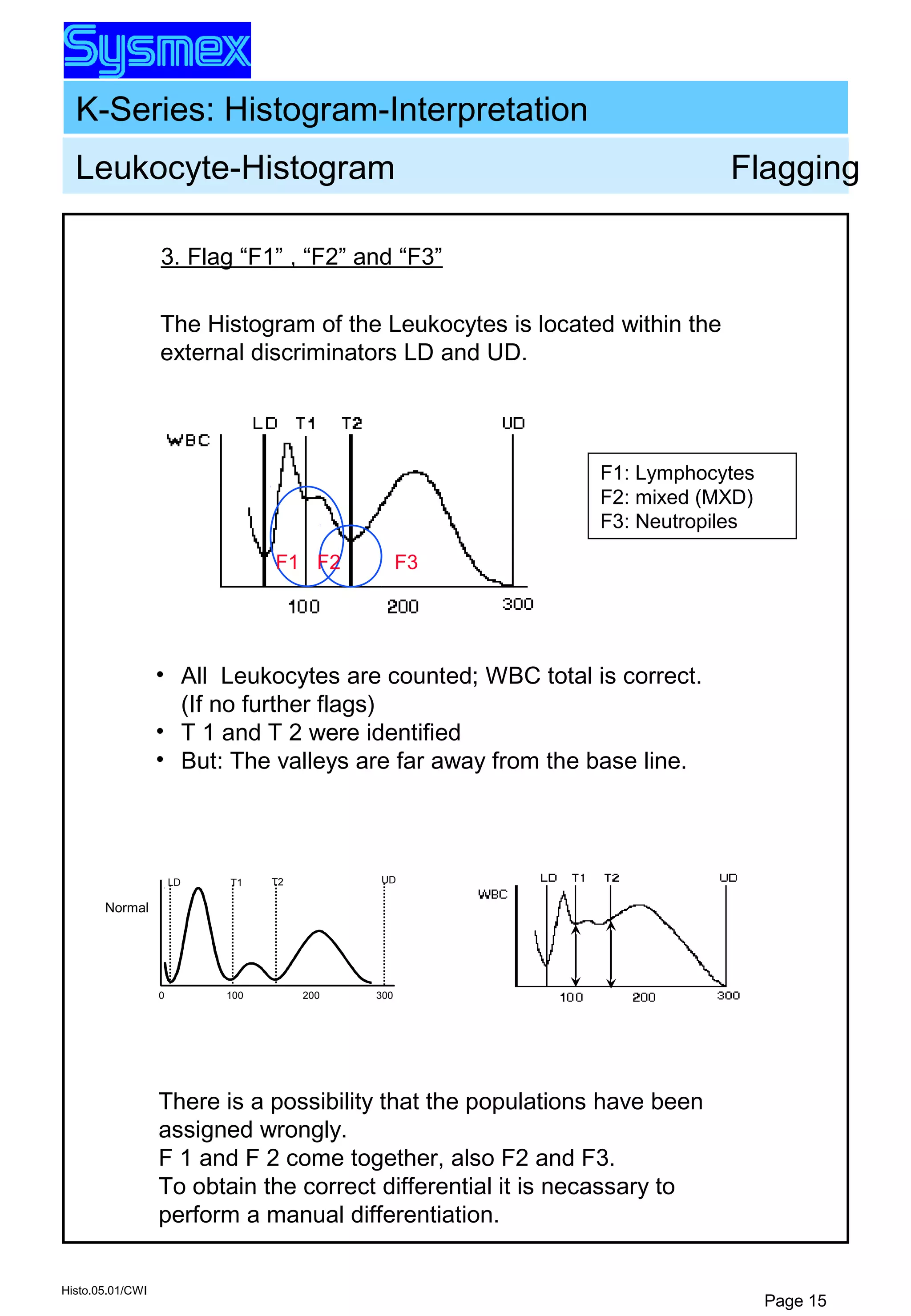 Sysmex

K-Series: Histogram-Interpretation

Leukocyte-Histogram

Flagging

3. Flag “F1” , “F2” and “F3”

The Histogram of the Leukocytes is located within the external discriminators LD and UD.

WBC
LD T1 T2 UD
F1 F2 F3
100 200 300

F1: Lymphocytes
F2: mixed (MXD)
F3: Neutropiles

• All Leukocytes are counted; WBC total is correct. (If no further flags)
• T 1 and T 2 were identified
• But: The valleys are far away from the base line.

Normal
LD T1 T2 UD
0 100 200 300

WBC
LD T1 T2 UD
100 200 300

There is a possibility that the populations have been assigned wrongly.
F 1 and F 2 come together, also F2 and F3.
To obtain the correct differential it is necassary to perform a manual differentiation.

Histo.05.01/CWI

Page 15