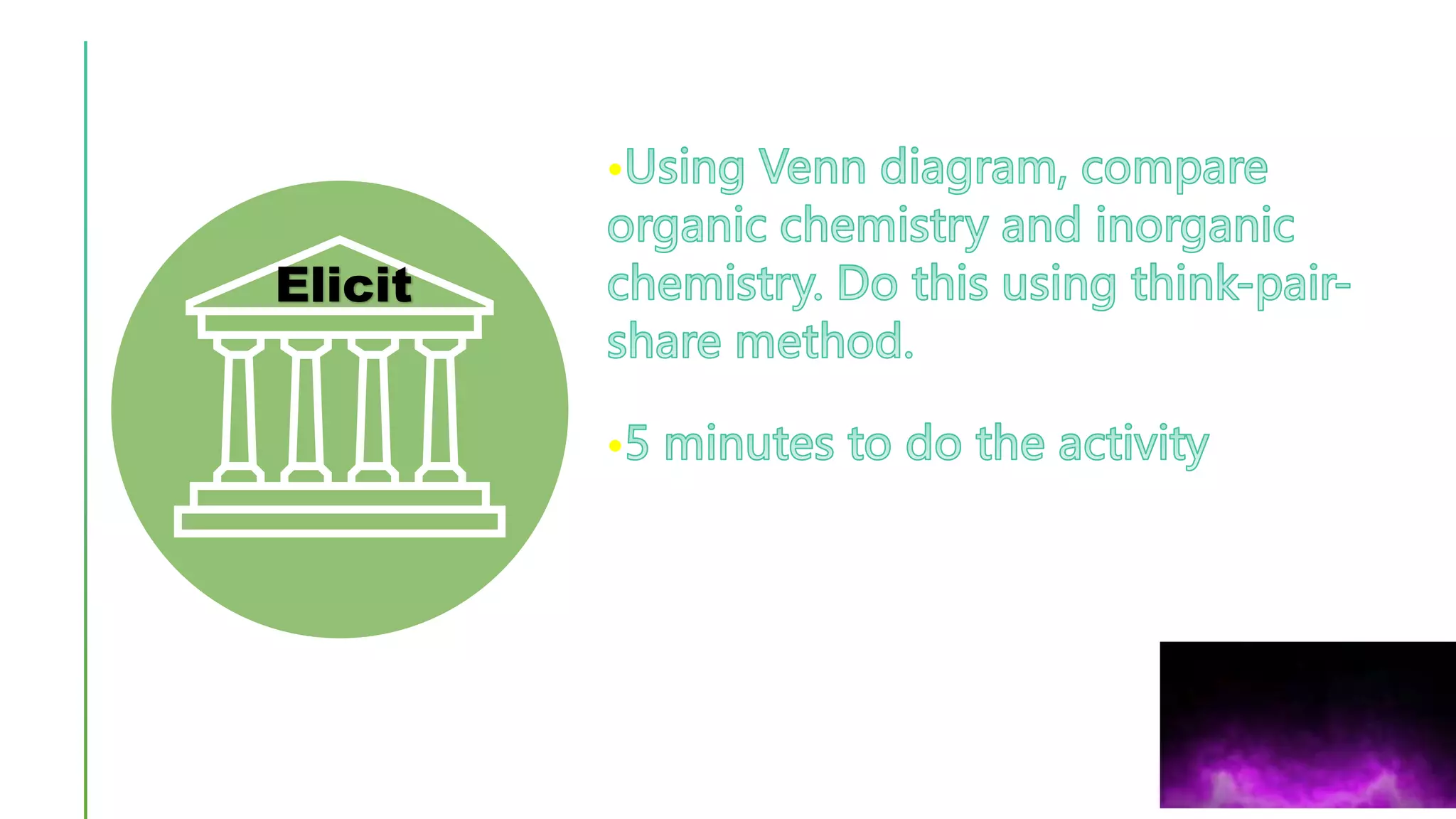 Elicit

•Using Venn diagram, compare organic chemistry and inorganic chemistry. Do this using think-pair-share method.

•5 minutes to do the activity