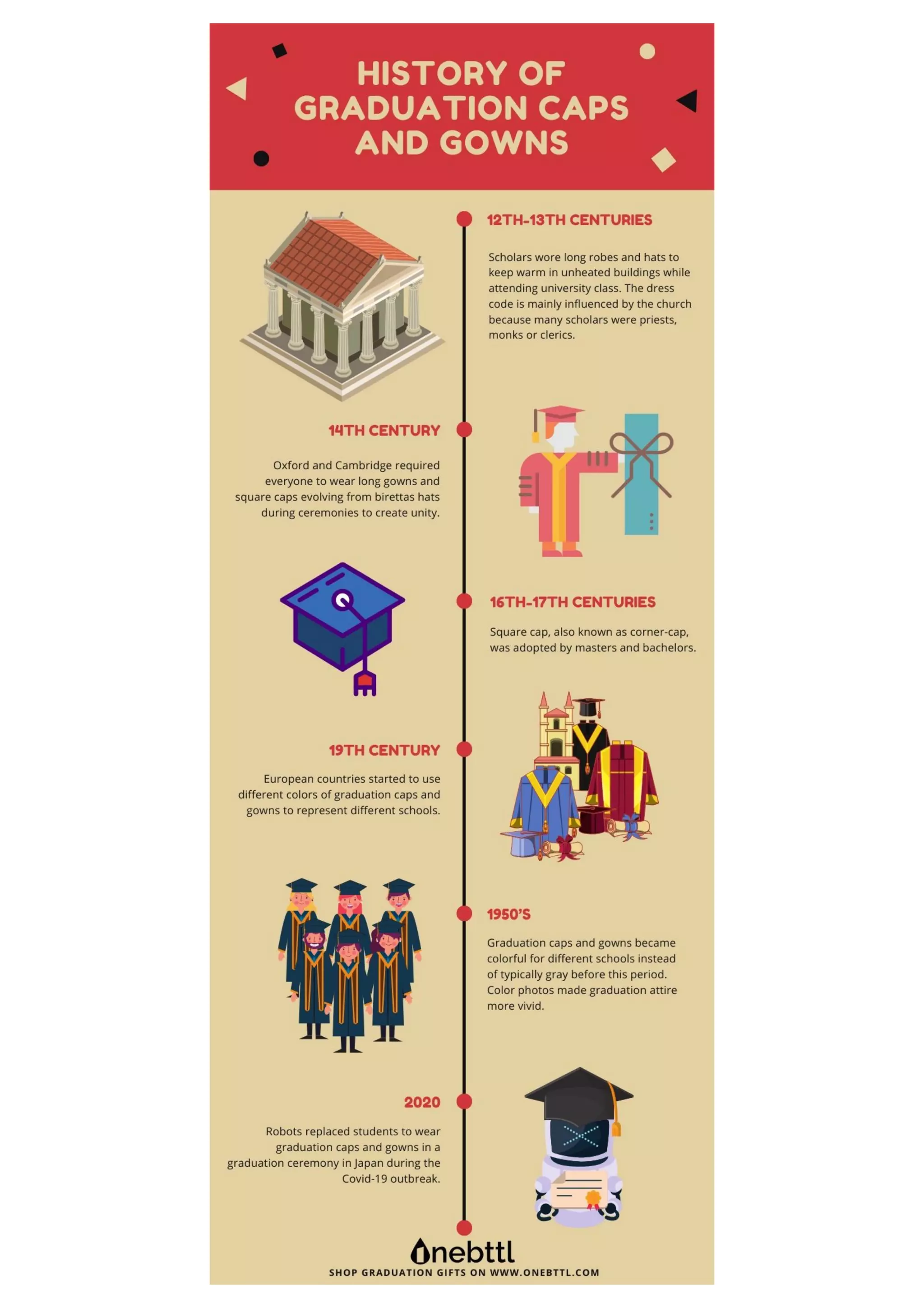 HISTORY OF GRADUATION CAPS AND GOWNS

12TH-13TH CENTURIES

Scholars wore long robes and hats to keep warm in unheated buildings while attending university class. The dress code is mainly influenced by the church because many scholars were priests, monks or clerics.

14TH CENTURY

Oxford and Cambridge required everyone to wear long gowns and square caps evolving from birettas hats during ceremonies to create unity.

16TH-17TH CENTURIES

Square cap, also known as corner-cap, was adopted by masters and bachelors.

19TH CENTURY

European countries started to use different colors of graduation caps and gowns to represent different schools.

1950'S

Graduation caps and gowns became colorful for different schools instead of typically gray before this period. Color photos made graduation attire more vivid.

2020

Robots replaced students to wear graduation caps and gowns in a graduation ceremony in Japan during the Covid-19 outbreak.

onebttl

SHOP GRADUATION GIFTS ON WWW.ONEBTTL.COM