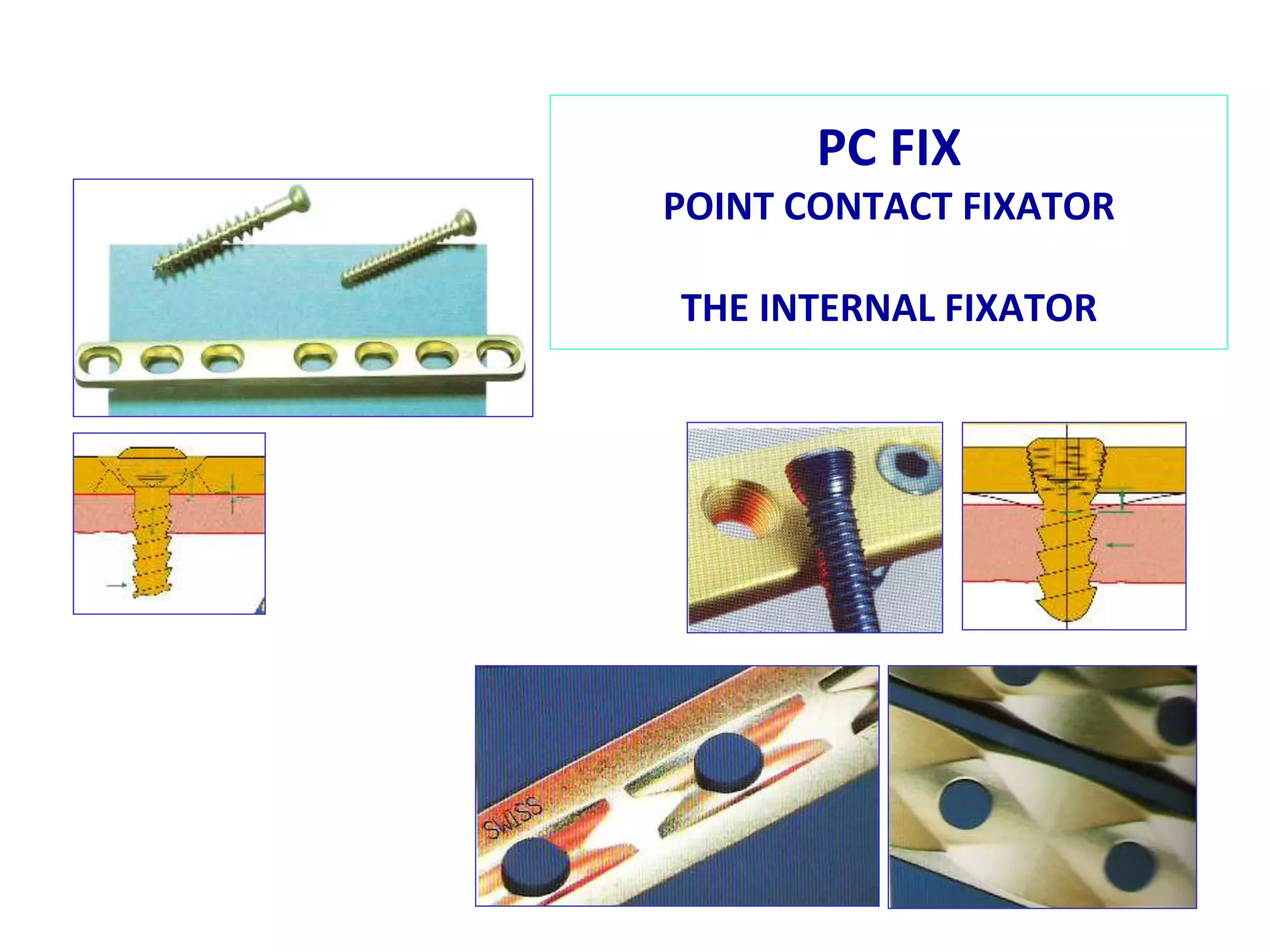 PC FIX
POINT CONTACT FIXATOR

THE INTERNAL FIXATOR

SWISS