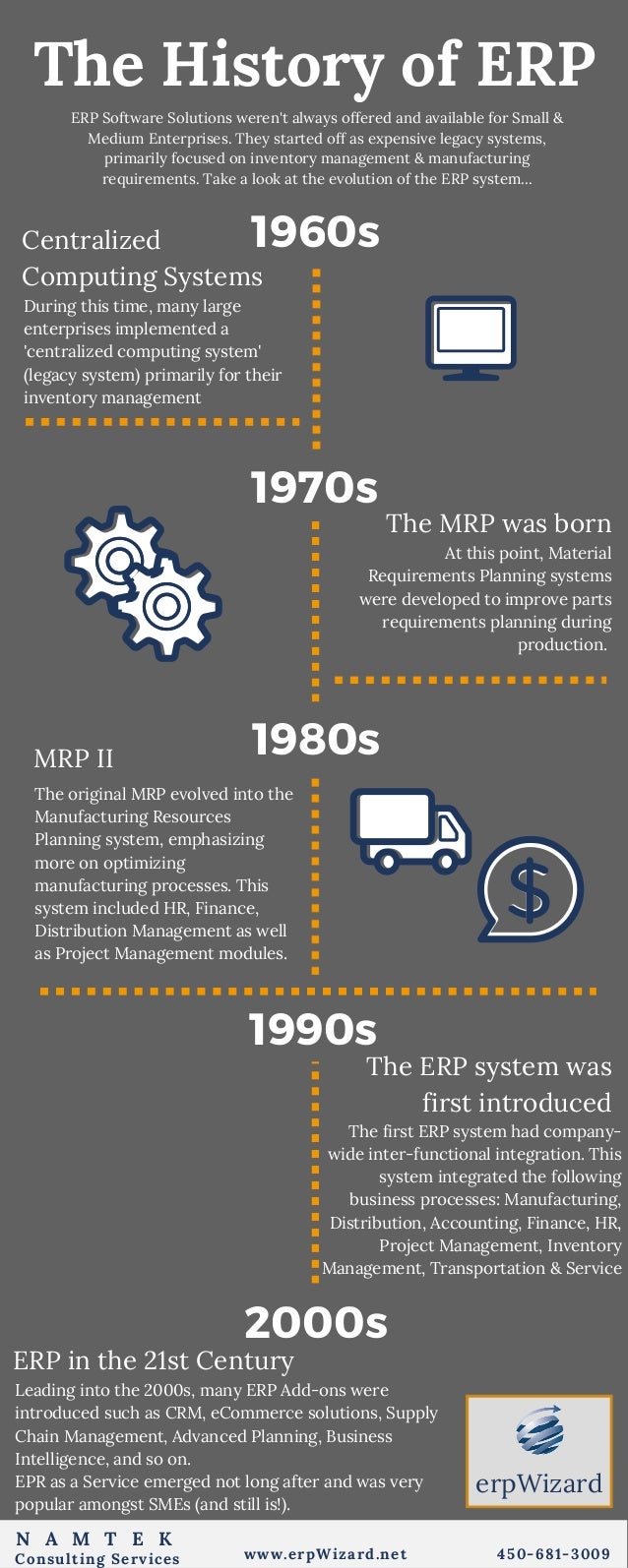 The History of ERP

ERP Software Solutions weren't always offered and available for Small & Medium Enterprises. They started off as expensive legacy systems, primarily focused on inventory management & manufacturing requirements. Take a look at the evolution of the ERP system...

1960s

Centralized Computing Systems

During this time, many large enterprises implemented a 'centralized computing system' (legacy system) primarily for their inventory management

1970s

The MRP was born

At this point, Material Requirements Planning systems were developed to improve parts requirements planning during production.

1980s

MRP II

The original MRP evolved into the Manufacturing Resources Planning system, emphasizing more on optimizing manufacturing processes. This system included HR, Finance, Distribution Management as well as Project Management modules.

$

1990s

The ERP system was first introduced

The first ERP system had company-wide inter-functional integration. This system integrated the following business processes: Manufacturing, Distribution, Accounting, Finance, HR, Project Management, Inventory Management, Transportation & Service

2000s

ERP in the 21st Century

Leading into the 2000s, many ERP Add-ons were introduced such as CRM, eCommerce solutions, Supply Chain Management, Advanced Planning, Business Intelligence, and so on.
EPR as a Service emerged not long after and was very popular amongst SMEs (and still is!).

erpWizard

N A M T E K
Consulting Services

www.erpWizard.net

450-681-3009