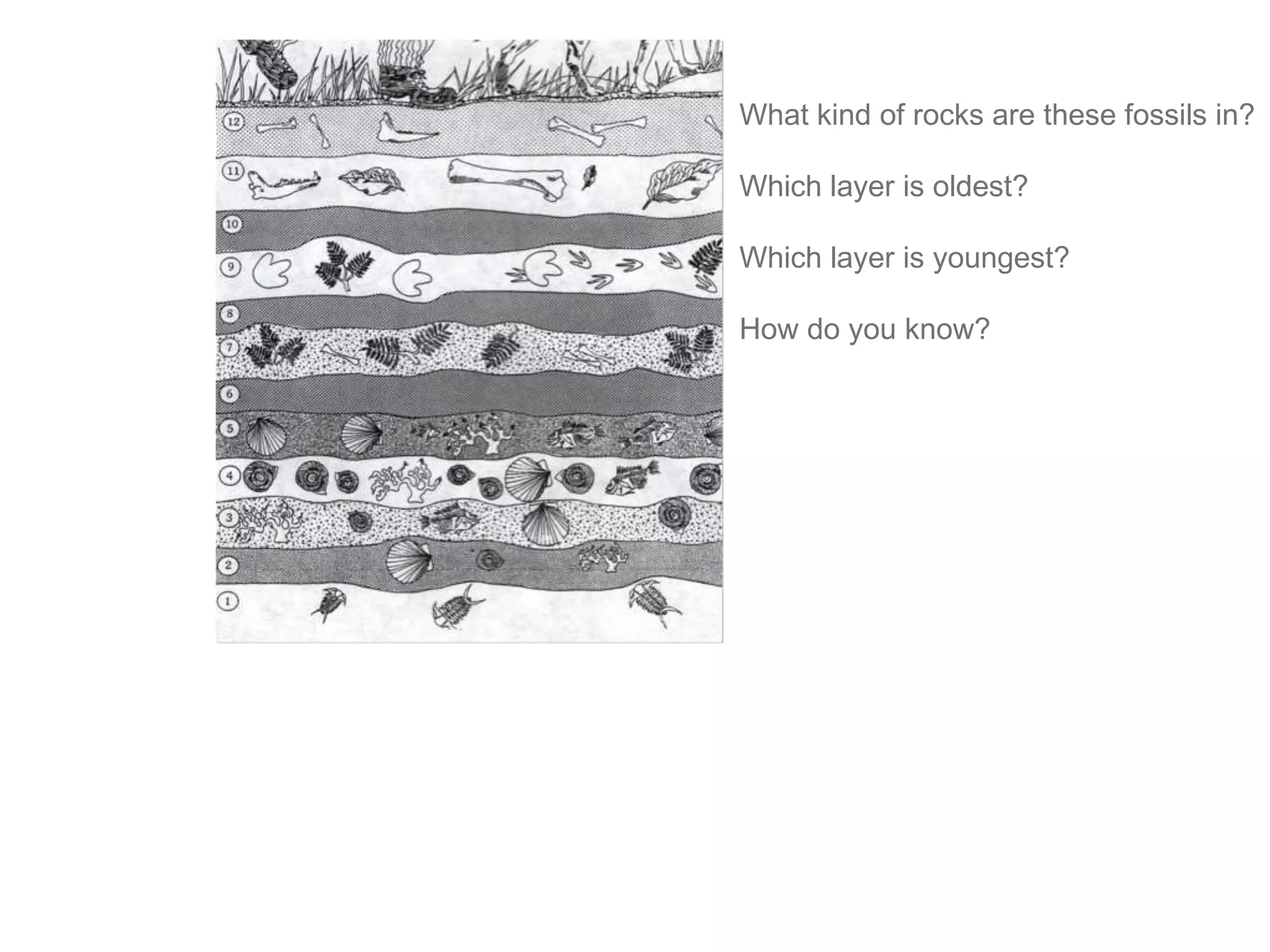 12

11

10

9

8

7

6

5

4

3

2

1

What kind of rocks are these fossils in?

Which layer is oldest?

Which layer is youngest?

How do you know?